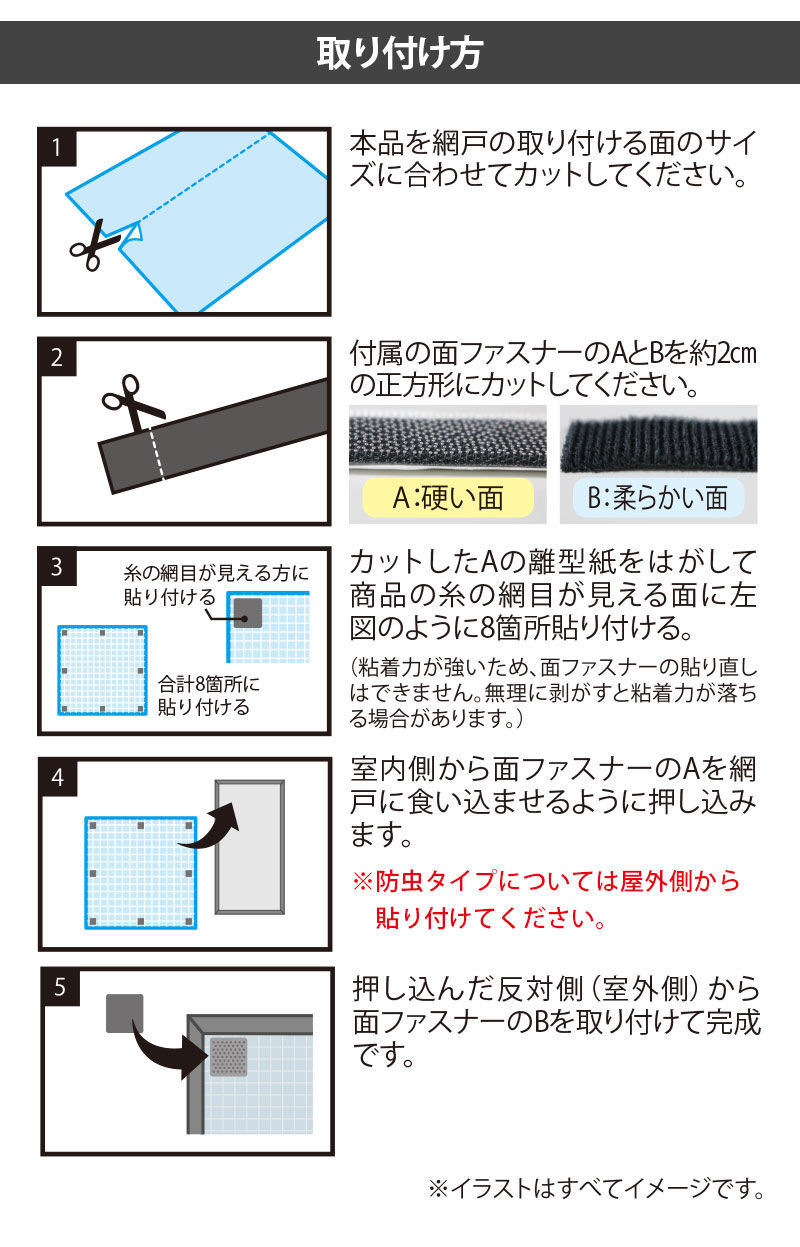 取り付け方

1

本品を網戸の取り付ける面のサイズに合わせてカットしてください。

2

付属の面ファスナーのAとBを約2㎝の正方形にカットしてください。

A:硬い面

B:柔らかい面

3

糸の網目が見える方に貼り付ける

合計8箇所に貼り付ける

カットしたAの離型紙をはがして商品の糸の網目が見える面に左図のように8箇所貼り付ける。

(粘着力が強いため、面ファスナーの貼り直しはできません。無理に剥がすと粘着力が落ちる場合があります。)

4

室内側から面ファスナーのAを網戸に食い込ませるように押し込みます。

※防虫タイプについては屋外側から貼り付けてください。

5

押し込んだ反対側(室外側)から面ファスナーのBを取り付けて完成です。

※イラストはすべてイメージです。