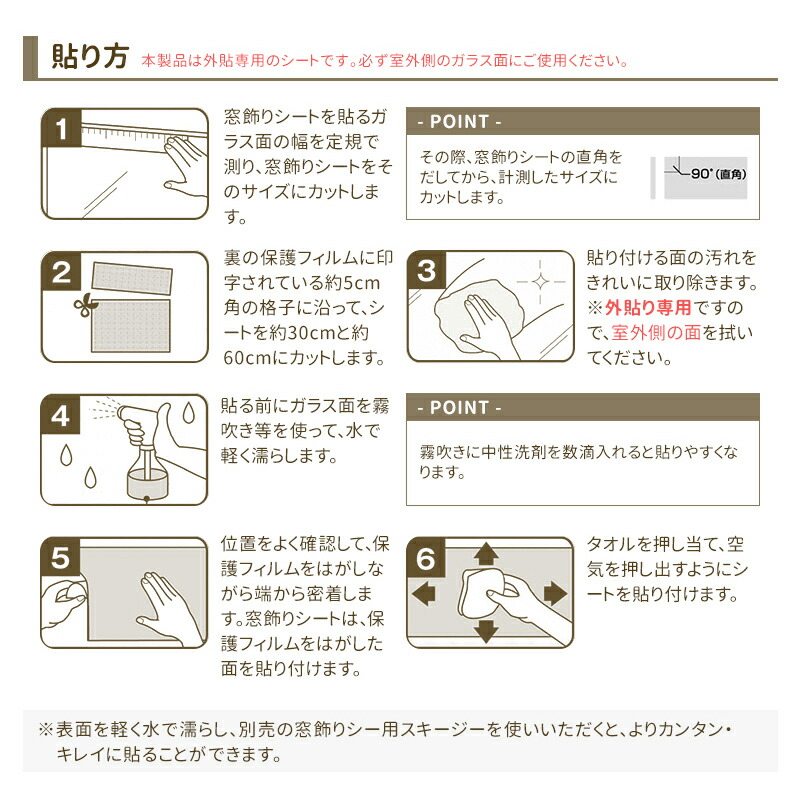 貼り方 本製品は外貼専用のシートです。必ず室外側のガラス面にご使用ください。

1

窓飾りシートを貼るガラス面の幅を定規で測り、窓飾りシートをそのサイズにカットします。

- POINT -

その際、窓飾りシートの直角をだしてから、計測したサイズにカットします。

90°(直角)

2

裏の保護フィルムに印字されている約5cm角の格子に沿って、シートを約30cmと約60cmにカットします。

3

貼り付ける面の汚れをきれいに取り除きます。※外貼り専用ですので、室外側の面を拭いてください。

4

貼る前にガラス面を霧吹き等を使って、水で軽く濡らします。

- POINT -

霧吹きに中性洗剤を数滴入れると貼りやすくなります。

5

位置をよく確認して、保護フィルムをはがしながら端から密着します。窓飾りシートは、保護フィルムをはがした面を貼り付けます。

6

タオルを押し当て、空気を押し出すようにシートを貼り付けます。

※表面を軽く水で濡らし、別売の窓飾りシー用スキージーを使いいただくと、よりカンタン・キレイに貼ることができます。