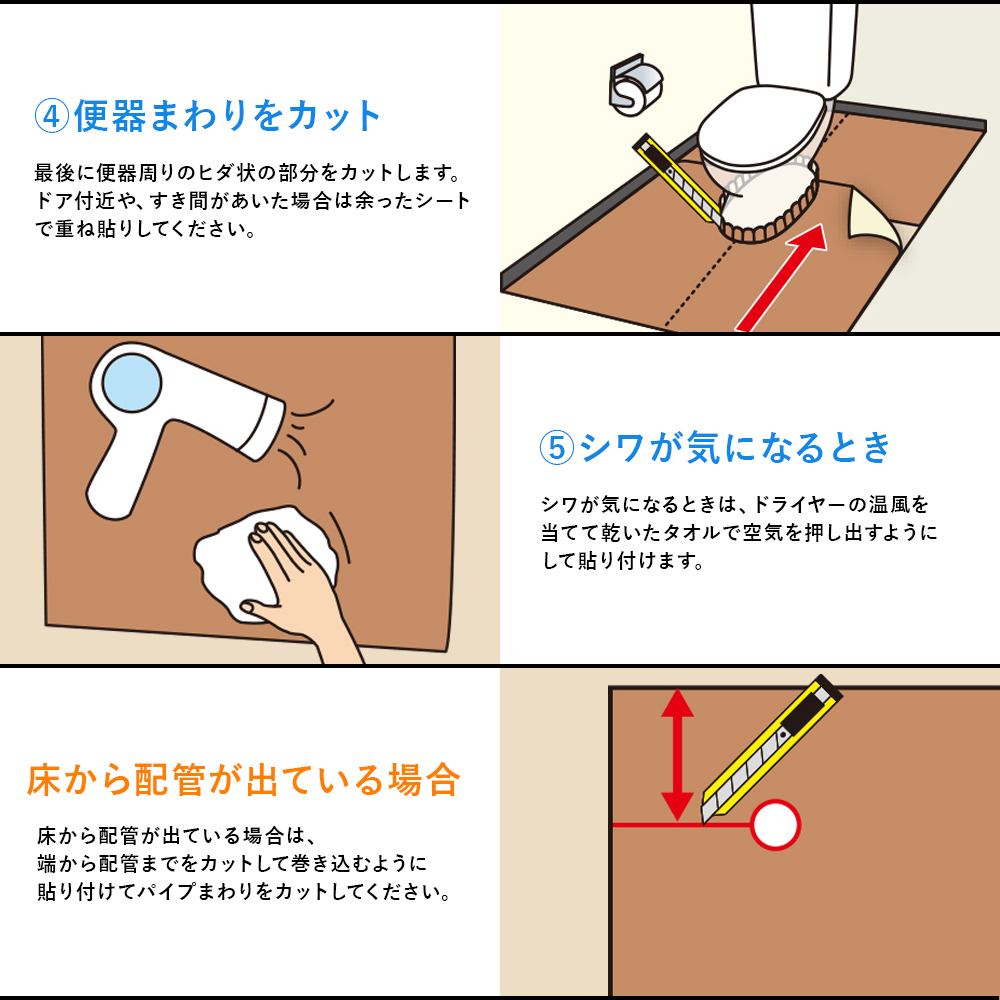 ④便器まわりをカット

最後に便器周りのヒダ状の部分をカットします。ドア付近や、すき間があいた場合は余ったシートで重ね貼りしてください。

⑤シワが気になるとき

シワが気になるときは、ドライヤーの温風を当てて乾いたタオルで空気を押し出すようにして貼り付けます。

床から配管が出ている場合

床から配管が出ている場合は、端から配管までをカットして巻き込むように貼り付けてパイプまわりをカットしてください。