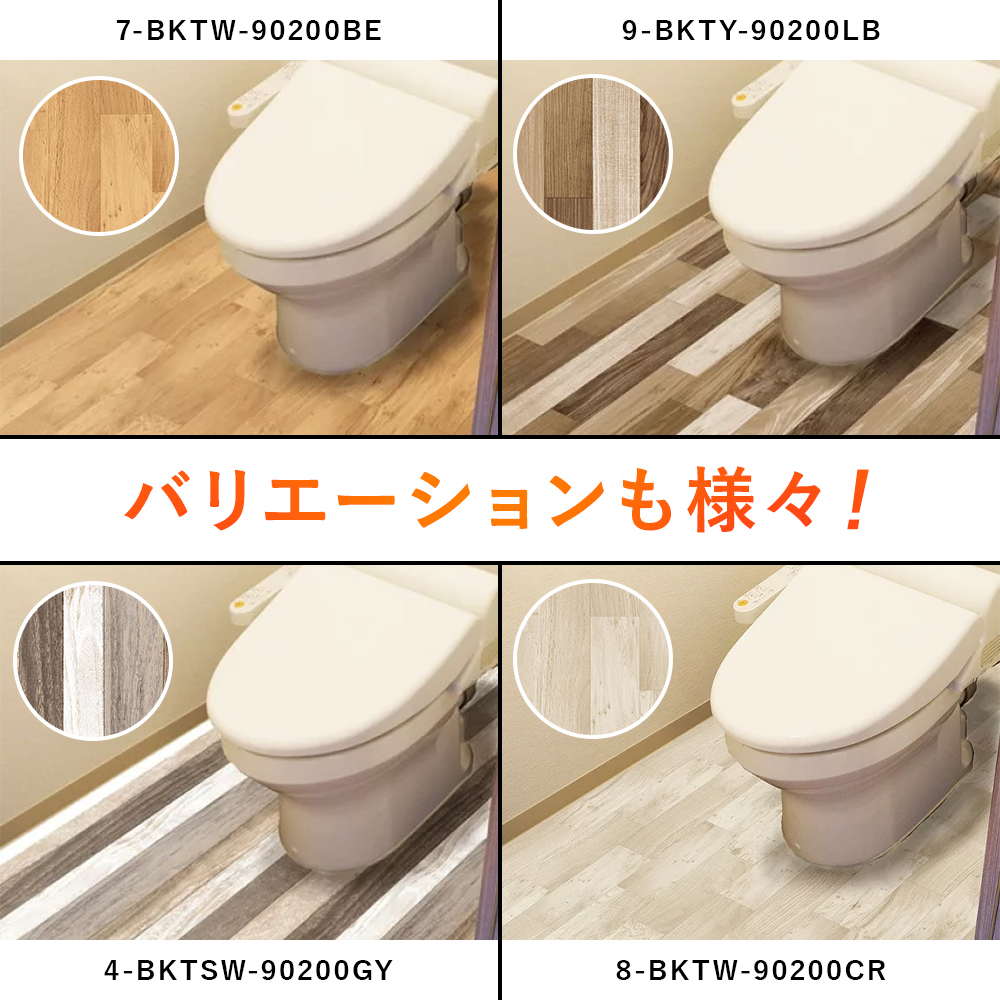 7-BKTW-90200BE

9-BKTY-90200LB

バリエーションも様々！

4-BKTSW-90200GY

8-BKTW-90200CR