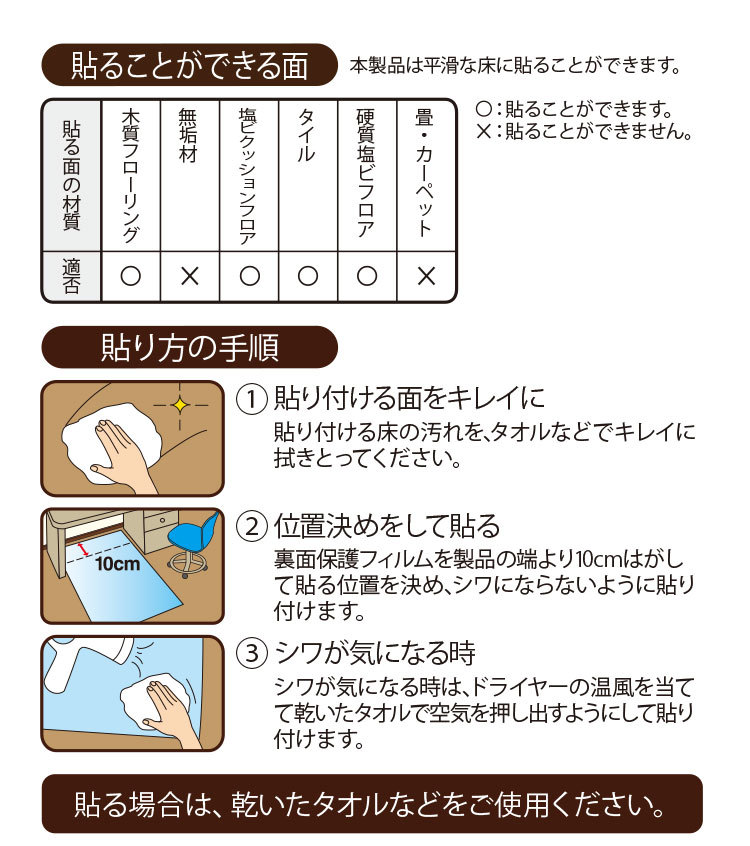 貼ることができる面

本製品は平滑な床に貼ることができます。

| 貼る面の材質 | 木質フローリング | 無垢材 | 塩ビクッションフロア | タイル | 硬質塩ビフロア | 畳・カーペット |
|---|---|---|---|---|---|---|
| 適否 | ○ | × | ○ | ○ | ○ | × |

○：貼ることができます。
×：貼ることができません。

貼り方の手順

① 貼り付ける面をキレイに
貼り付ける床の汚れを、タオルなどでキレイに拭きとってください。

10cm

② 位置決めをして貼る
裏面保護フィルムを製品の端より10cmはがして貼る位置を決め、シワにならないように貼り付けます。

③ シワが気になる時
シワが気になる時は、ドライヤーの温風を当てて乾いたタオルで空気を押し出すようにして貼り付けます。

貼る場合は、乾いたタオルなどをご使用ください。