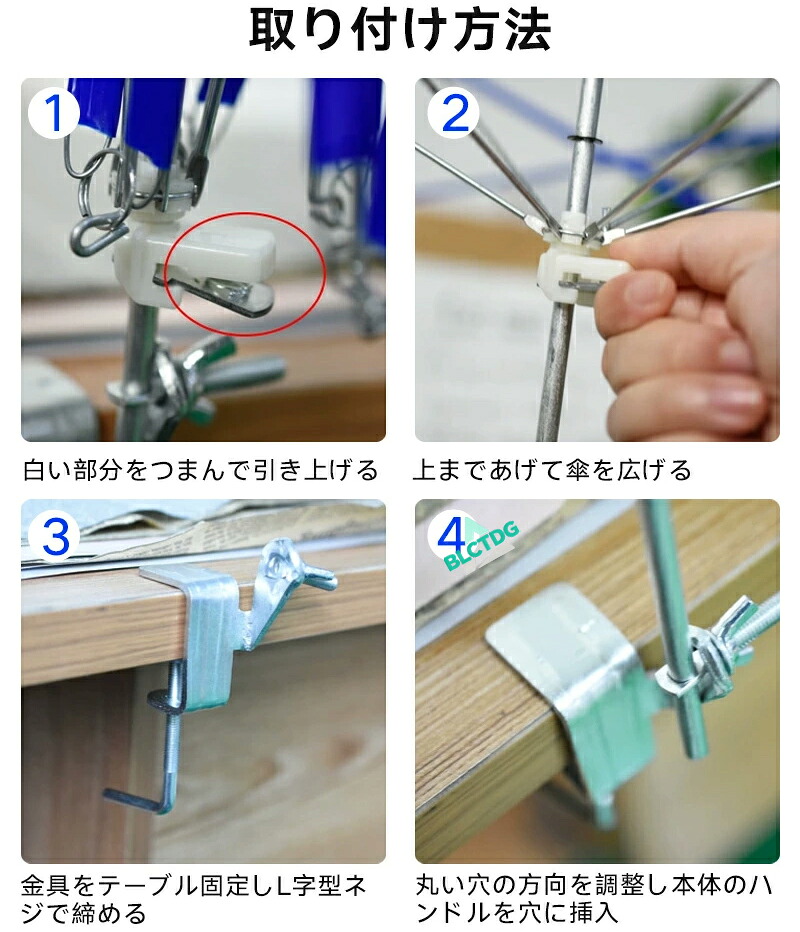 取り付け方法

1

白い部分をつまんで引き上げる

2

上まであげて傘を広げる

3

金具をテーブル固定しL字型ネジで締める

4

BLCTDG

丸い穴の方向を調整し本体のハンドルを穴に挿入