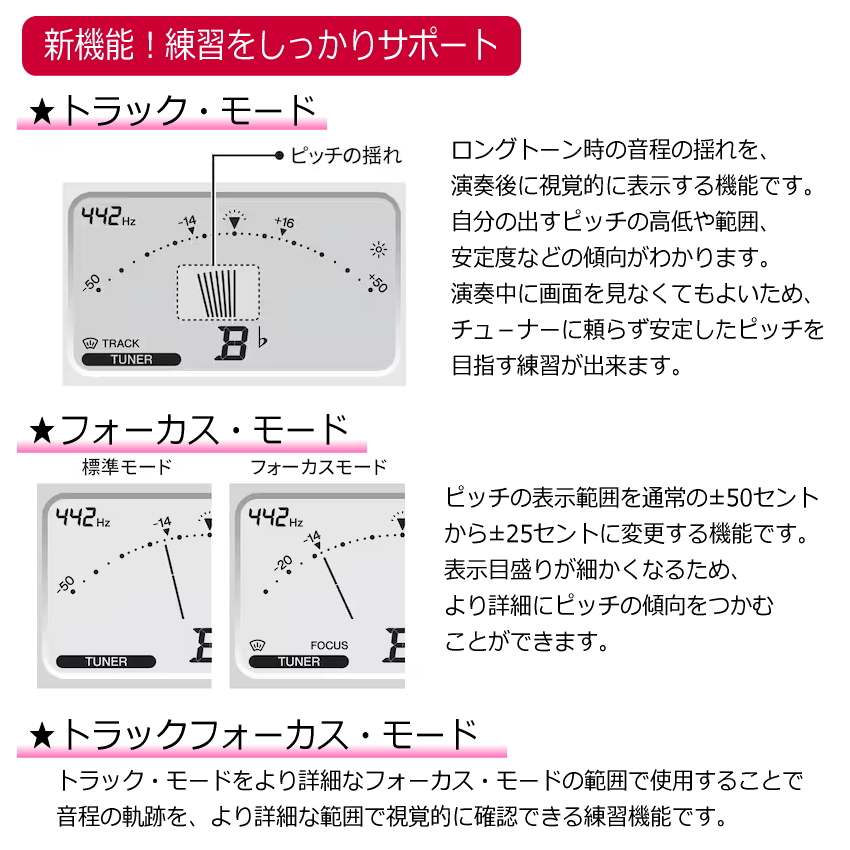 新機能！練習をしっかりサポート

★トラック・モード

ピッチの揺れ

442Hz
-14
+16
-50
+50
TRACK
TUNER
B♭

ロングトーン時の音程の揺れを、演奏後に視覚的に表示する機能です。自分の出すピッチの高低や範囲、安定度などの傾向がわかります。演奏中に画面を見なくてもよいため、チューナーに頼らず安定したピッチを目指す練習が出来ます。

★フォーカス・モード

標準モード

442Hz
-14
-50
TUNER

フォーカスモード

442Hz
-14
-20
FOCUS
TUNER

ピッチの表示範囲を通常の±50セントから±25セントに変更する機能です。表示目盛りが細かくなるため、より詳細にピッチの傾向をつかむことができます。

★トラックフォーカス・モード

トラック・モードをより詳細なフォーカス・モードの範囲で使用することで音程の軌跡を、より詳細な範囲で視覚的に確認できる練習機能です。