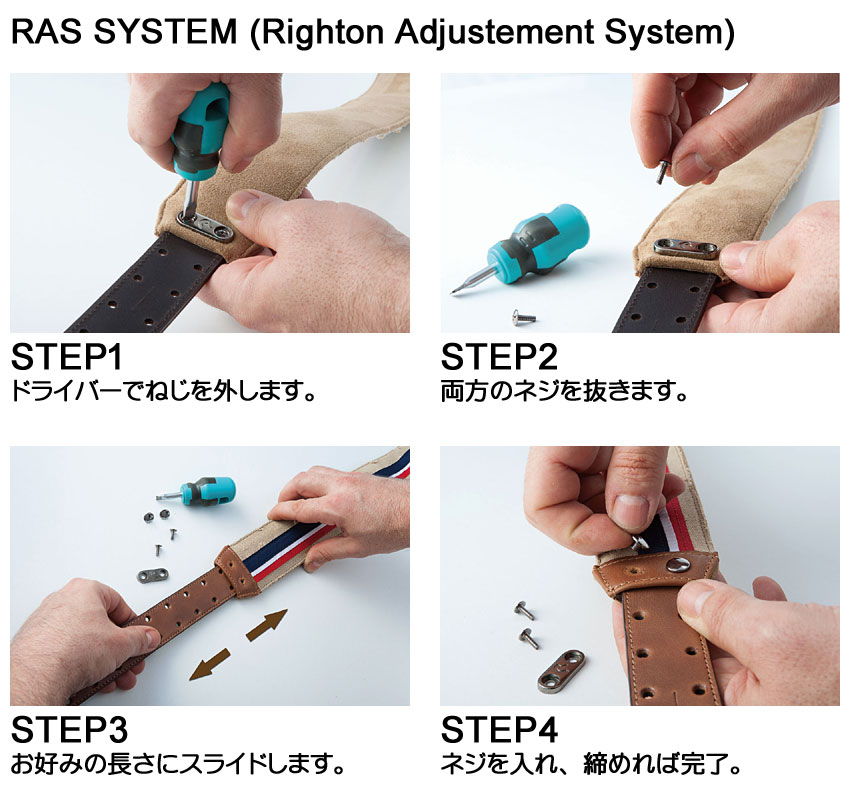 RAS SYSTEM (Righton Adjustement System)

STEP1
ドライバーでねじを外します。

STEP2
両方のネジを抜きます。

STEP3
お好みの長さにスライドします。

STEP4
ネジを入れ、締めれば完了。