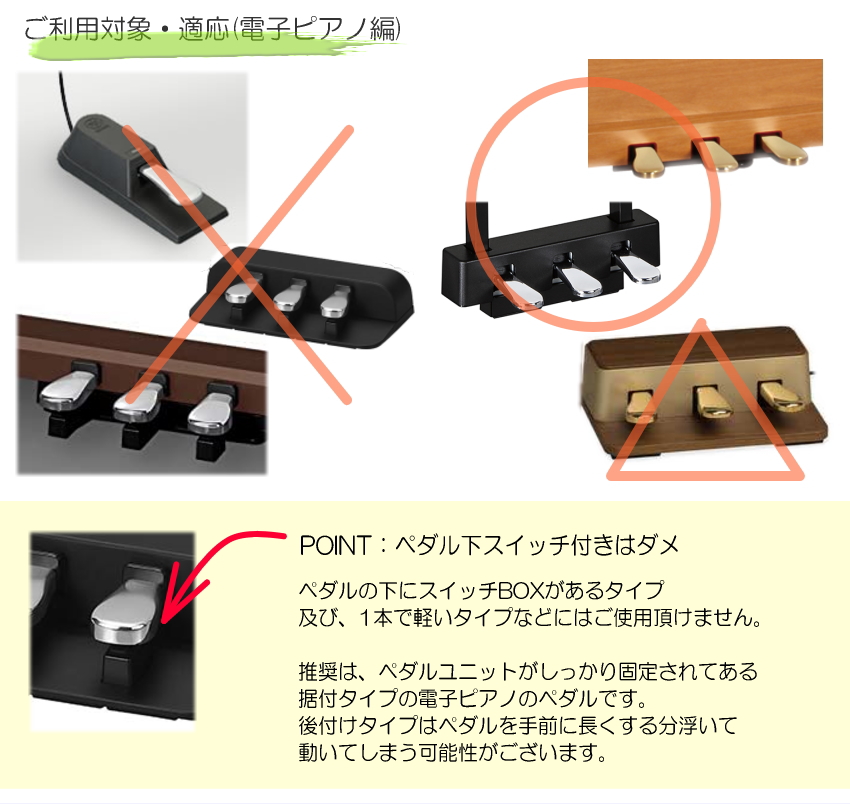 ご利用対象・適応(電子ピアノ編)

POINT：ペダル下スイッチ付きはダメ

ペダルの下にスイッチBOXがあるタイプ
及び、1本で軽いタイプなどにはご使用頂けません。

推奨は、ペダルユニットがしっかり固定されてある
据付タイプの電子ピアノのペダルです。
後付けタイプはペダルを手前に長くする分浮いて
動いてしまう可能性がございます。