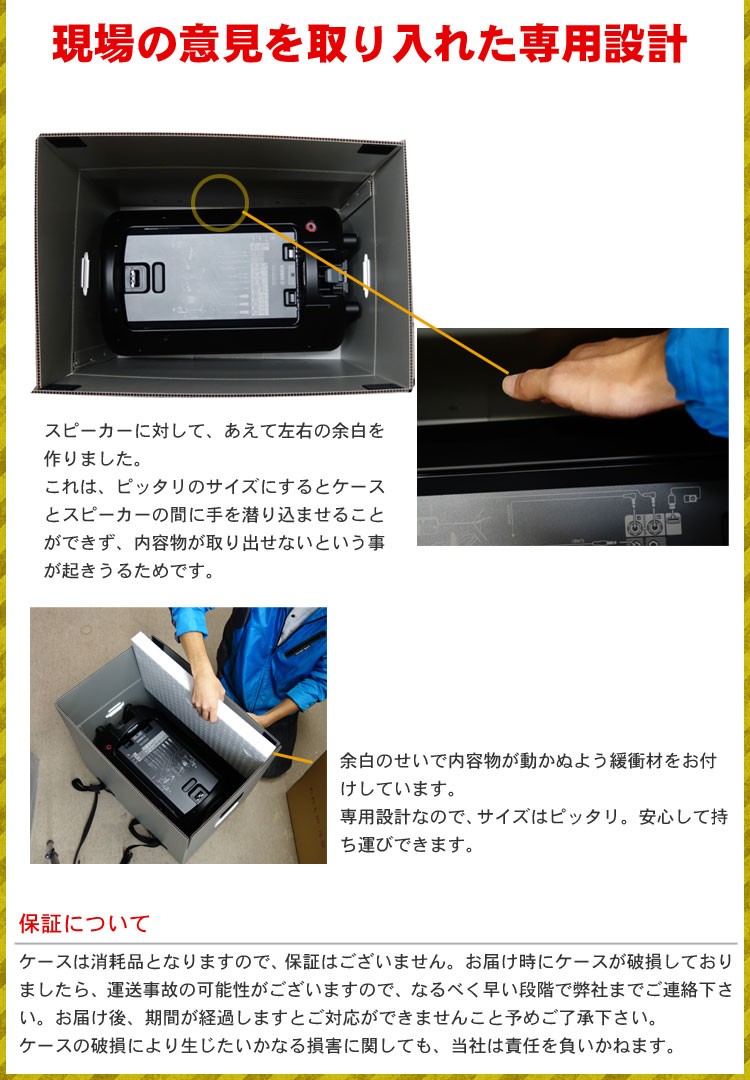 現場の意見を取り入れた専用設計

スピーカーに対して、あえて左右の余白を作りました。
これは、ピッタリのサイズにするとケースとスピーカーの間に手を潜り込ませることができず、内容物が取り出せないという事が起きうるためです。

余白のせいで内容物が動かぬよう緩衝材をお付けしています。
専用設計なので、サイズはピッタリ。安心して持ち運びできます。

保証について

ケースは消耗品となりますので、保証はございません。お届け時にケースが破損しておりましたら、運送事故の可能性がございますので、なるべく早い段階で弊社までご連絡下さい。お届け後、期間が経過しますとご対応ができませんこと予めご了承下さい。
ケースの破損により生じたいかなる損害に関しても、当社は責任を負いかねます。