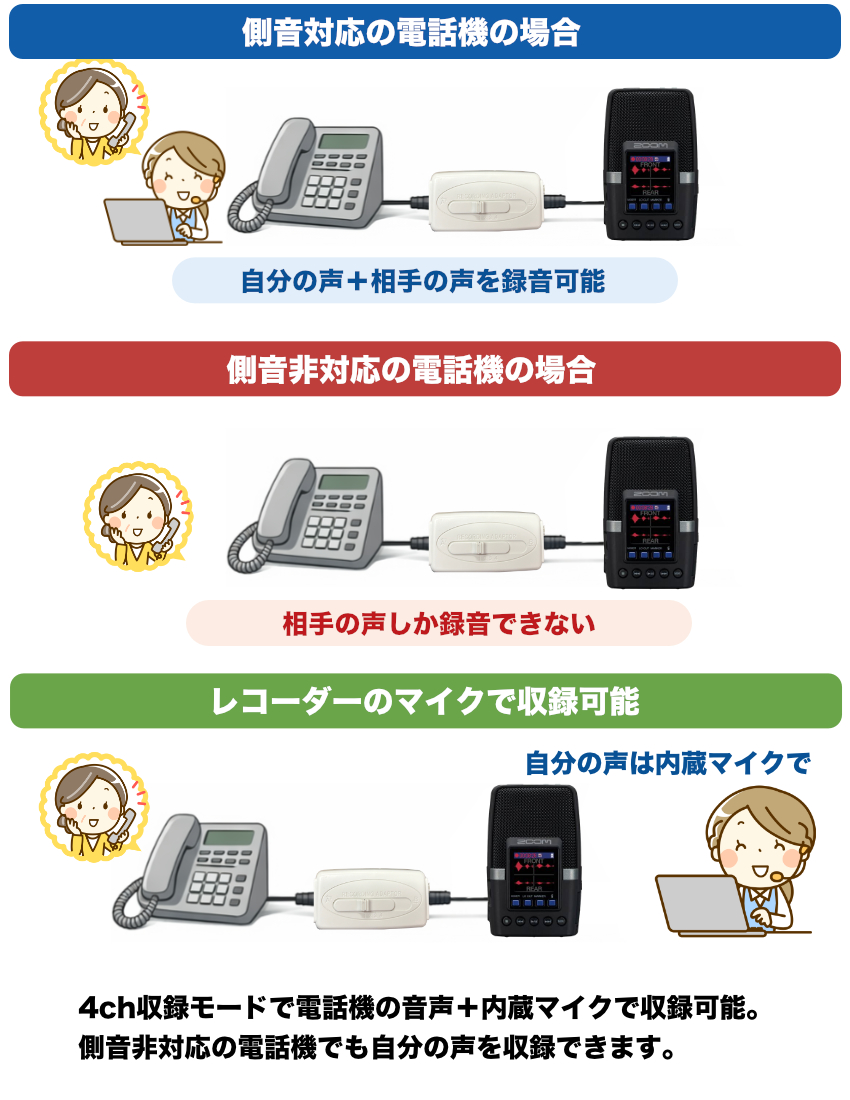 側音対応の電話機の場合

ZOOM
FRONT
REAR

自分の声＋相手の声を録音可能

側音非対応の電話機の場合

ZOOM
FRONT
REAR

相手の声しか録音できない

レコーダーのマイクで収録可能

自分の声は内蔵マイクで

ZOOM
FRONT
REAR

4ch収録モードで電話機の音声＋内蔵マイクで収録可能。
側音非対応の電話機でも自分の声を収録できます。