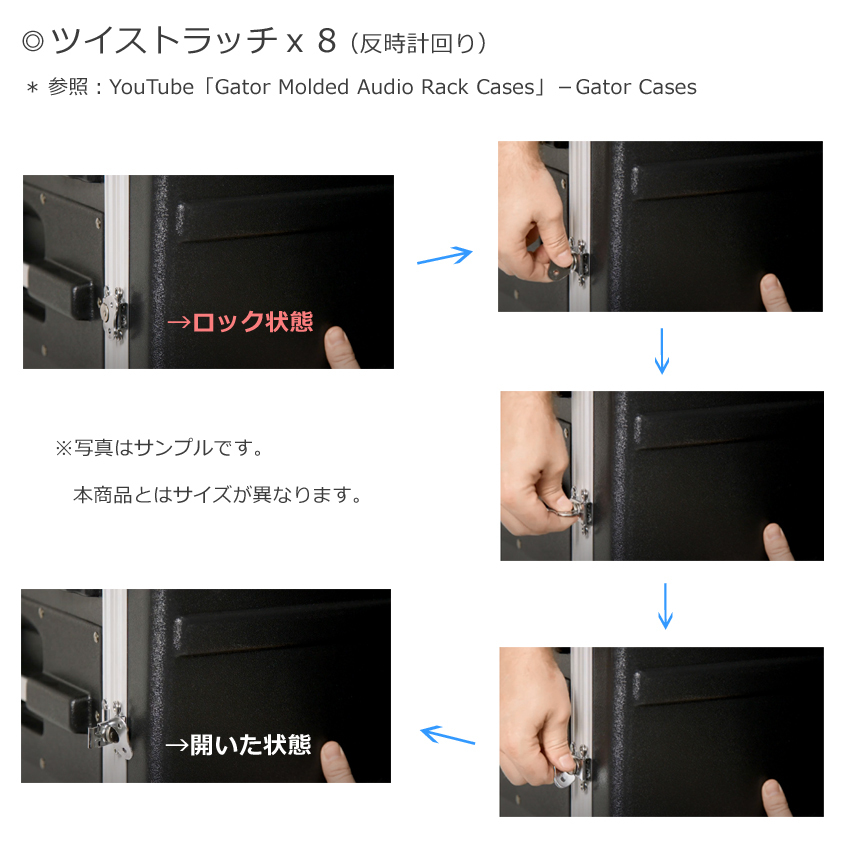 ◎ツイストラッチ x 8（反時計回り）

＊ 参照：YouTube「Gator Molded Audio Rack Cases」－Gator Cases

→ロック状態

※写真はサンプルです。

本商品とはサイズが異なります。

→開いた状態