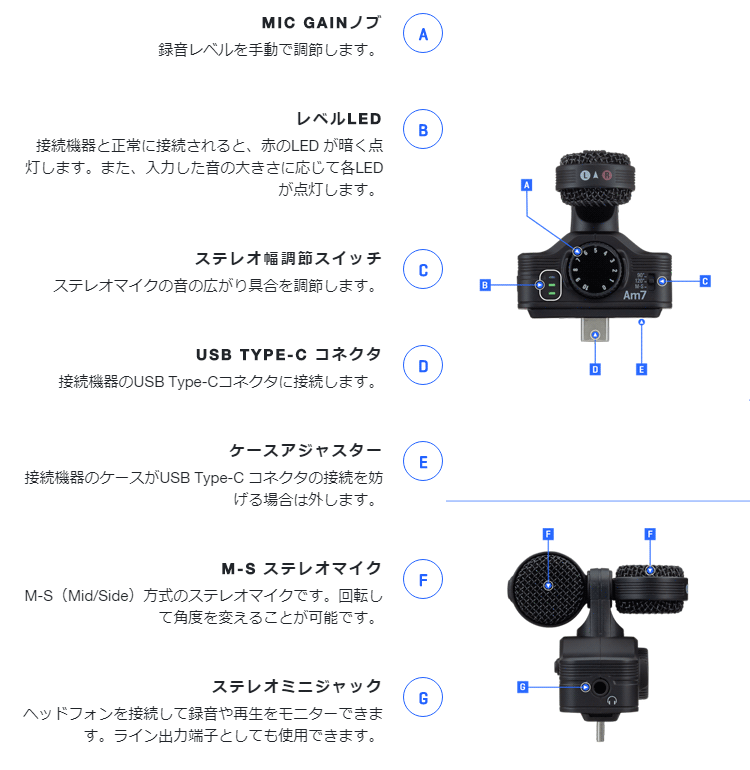 MIC GAINノブ
録音レベルを手動で調節します。

A

レベルLED
接続機器と正常に接続されると、赤のLED が暗く点灯します。また、入力した音の大きさに応じて各LEDが点灯します。

B

ステレオ幅調節スイッチ
ステレオマイクの音の広がり具合を調節します。

C

USB TYPE-C コネクタ
接続機器のUSB Type-Cコネクタに接続します。

D

ケースアジャスター
接続機器のケースがUSB Type-C コネクタの接続を妨げる場合は外します。

E

M-S ステレオマイク
M-S（Mid/Side）方式のステレオマイクです。回転して角度を変えることが可能です。

F

ステレオミニジャック
ヘッドフォンを接続して録音や再生をモニターできます。ライン出力端子としても使用できます。

G

L R
A
B
C
90°
120°
M-S
Am7
D
E
F
F
G