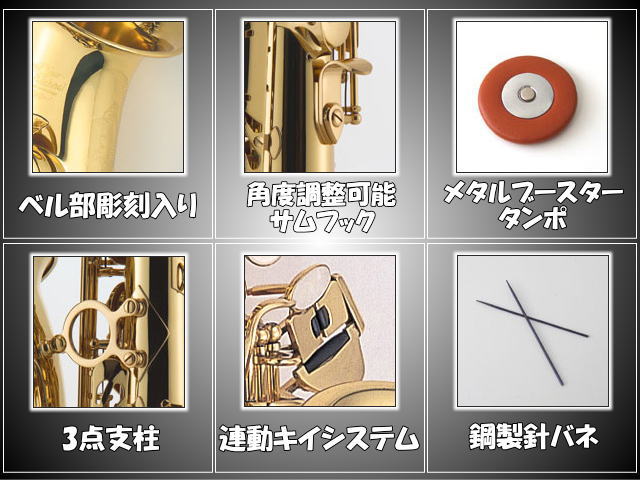 ベル部彫刻入り

角度調整可能
サムフック

メタルブースター
タンポ

3点支柱

連動キイシステム

鋼製針バネ