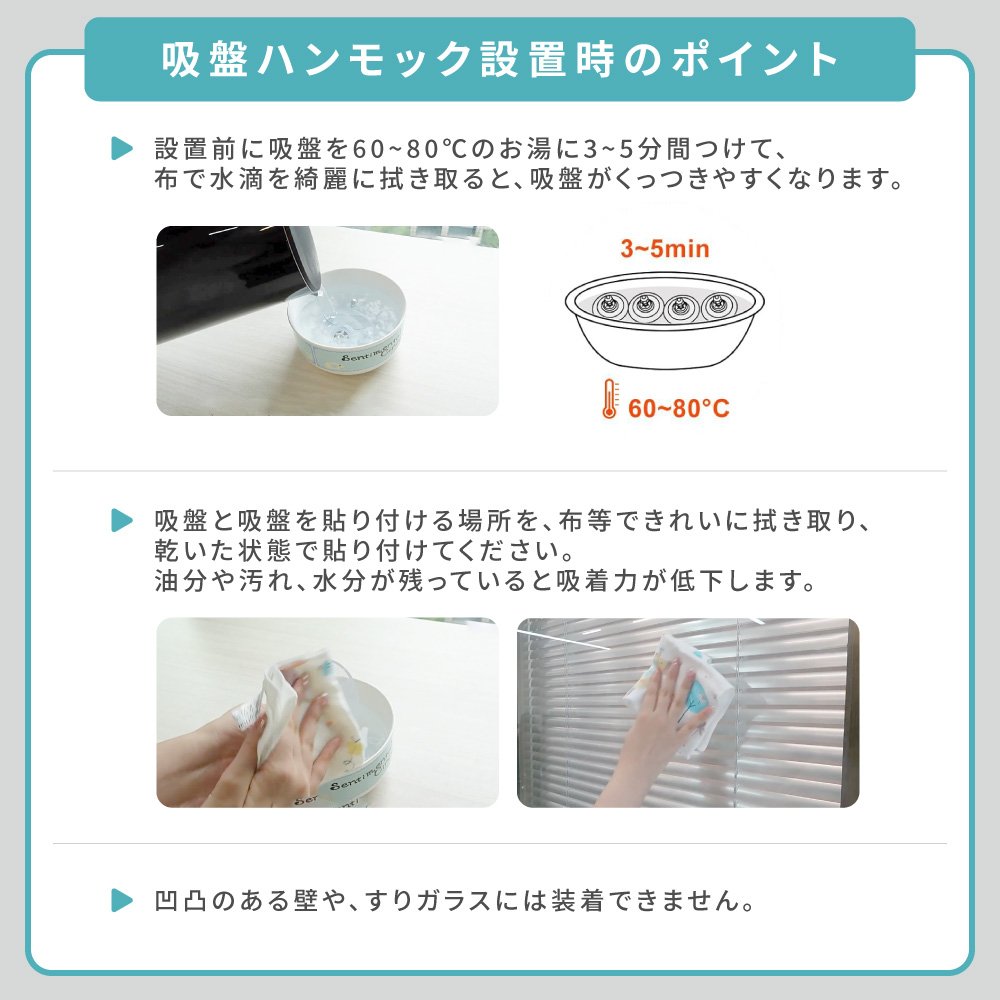 吸盤ハンモック設置時のポイント

設置前に吸盤を60~80℃のお湯に3~5分間つけて、布で水滴を綺麗に拭き取ると、吸盤がくっつきやすくなります。

3~5min

60~80°C

吸盤と吸盤を貼り付ける場所を、布等できれいに拭き取り、乾いた状態で貼り付けてください。
油分や汚れ、水分が残っていると吸着力が低下します。

凹凸のある壁や、すりガラスには装着できません。