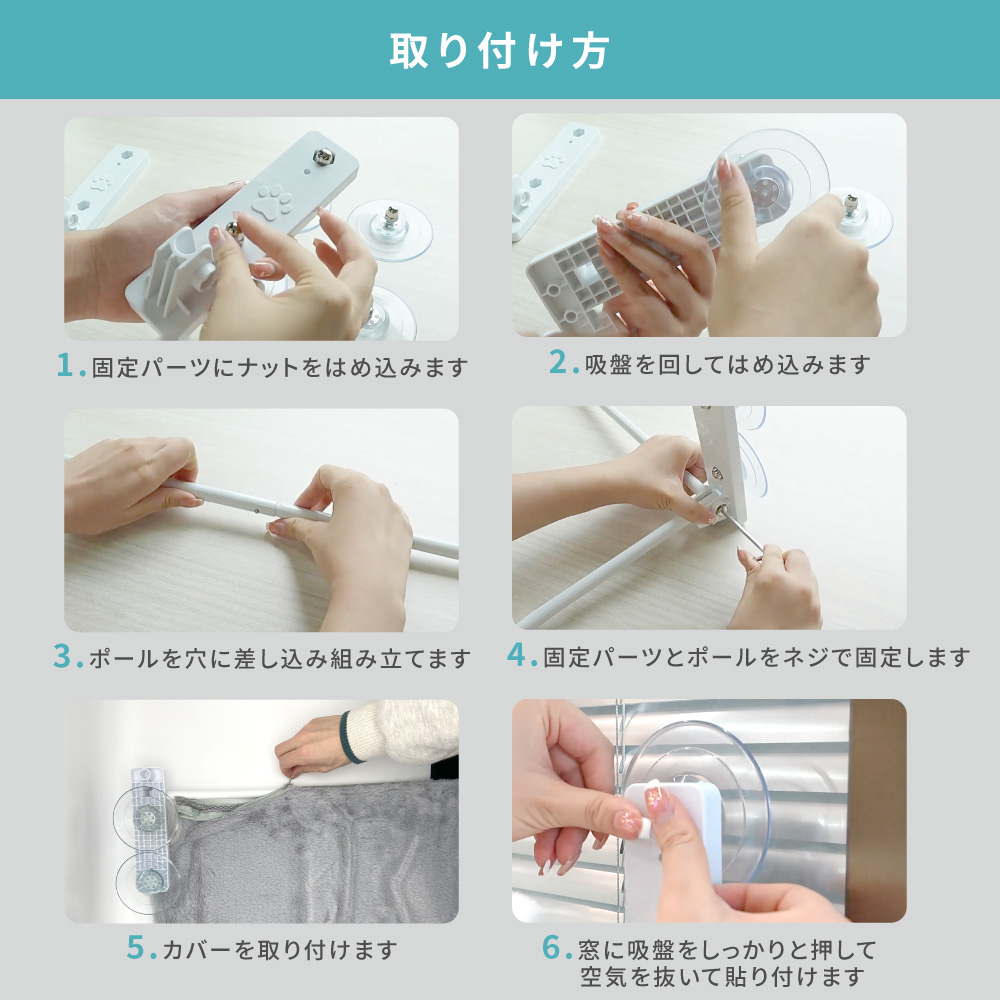 取り付け方

1. 固定パーツにナットをはめ込みます

2. 吸盤を回してはめ込みます

3. ポールを穴に差し込み組み立てます

4. 固定パーツとポールをネジで固定します

5. カバーを取り付けます

6. 窓に吸盤をしっかりと押して空気を抜いて貼り付けます