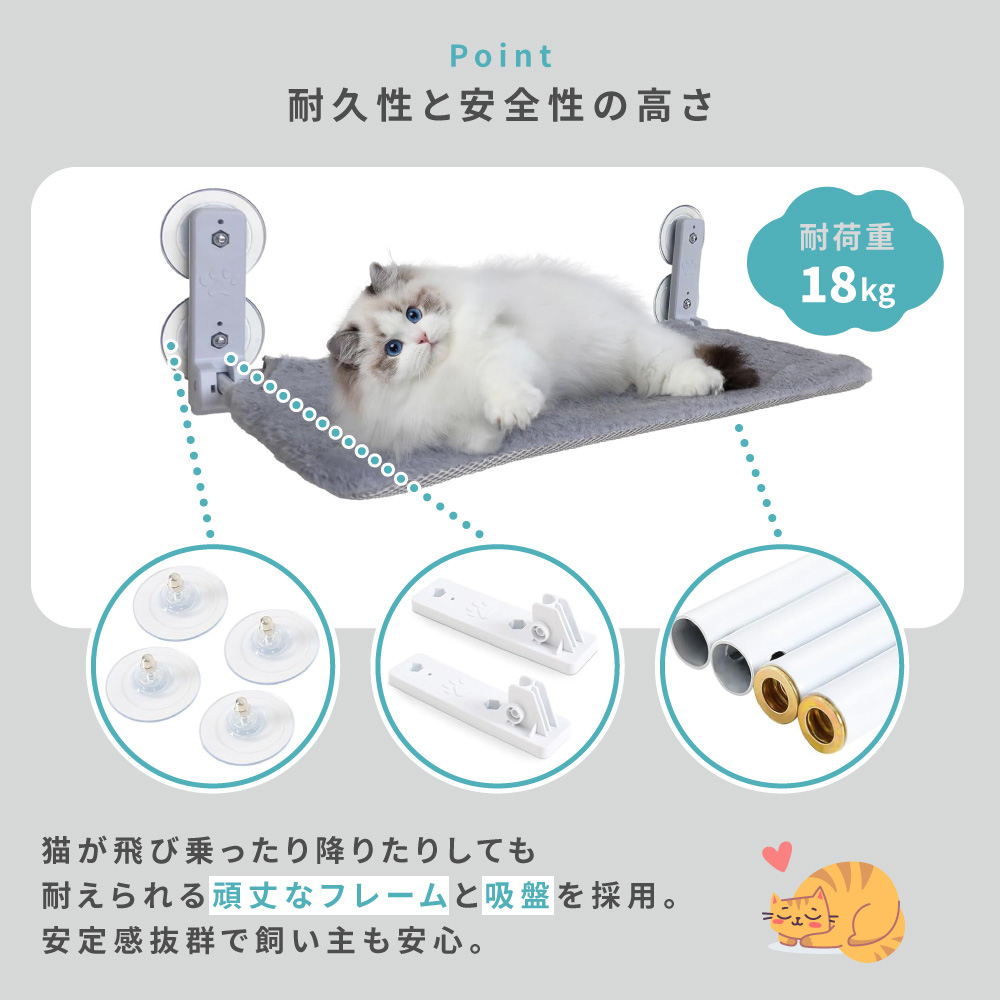 Point
耐久性と安全性の高さ

耐荷重
18kg

猫が飛び乗ったり降りたりしても
耐えられる頑丈なフレームと吸盤を採用。
安定感抜群で飼い主も安心。