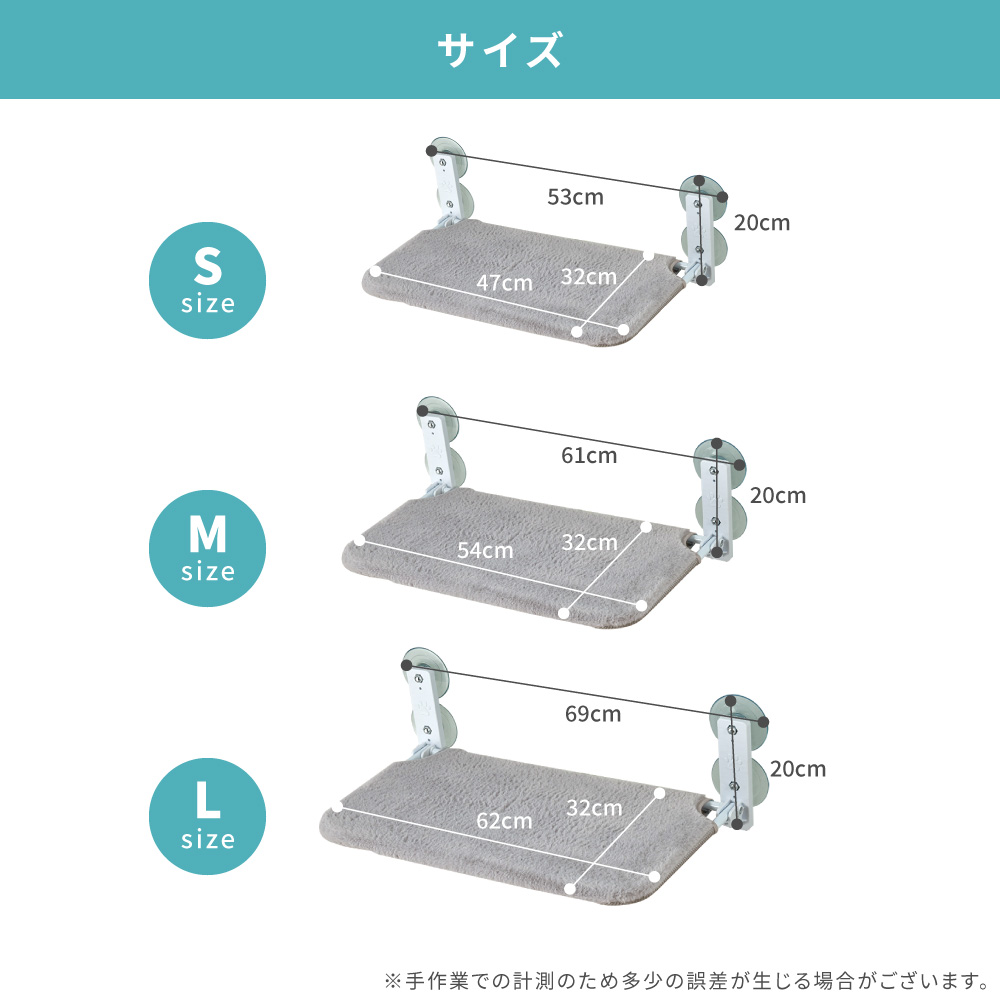 サイズ

S
size

53cm
20cm
47cm
32cm

M
size

61cm
20cm
54cm
32cm

L
size

69cm
20cm
62cm
32cm

※手作業での計測のため多少の誤差が生じる場合がございます。