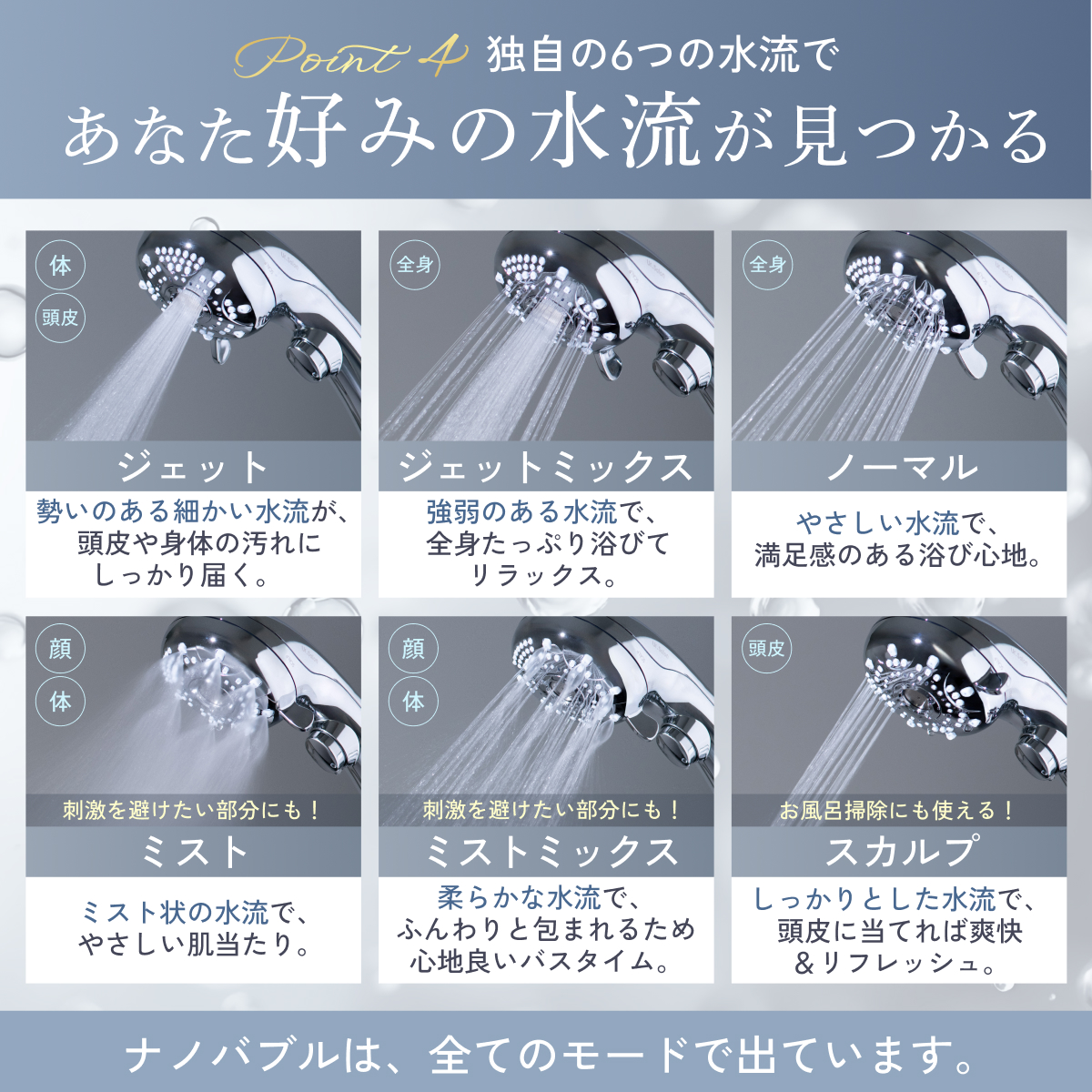 Point 4 独自の6つの水流で
あなた好みの水流が見つかる

体
頭皮
ジェット
勢いのある細かい水流が、頭皮や身体の汚れにしっかり届く。

全身
ジェットミックス
強弱のある水流で、全身たっぷり浴びてリラックス。

全身
ノーマル
やさしい水流で、満足感のある浴び心地。

顔
体
刺激を避けたい部分にも！
ミスト
ミスト状の水流で、やさしい肌当たり。

顔
体
刺激を避けたい部分にも！
ミストミックス
柔らかな水流で、ふんわりと包まれるため心地良いバスタイム。

頭皮
お風呂掃除にも使える！
スカルプ
しっかりとした水流で、頭皮に当てれば爽快＆リフレッシュ。

ナノバブルは、全てのモードで出ています。