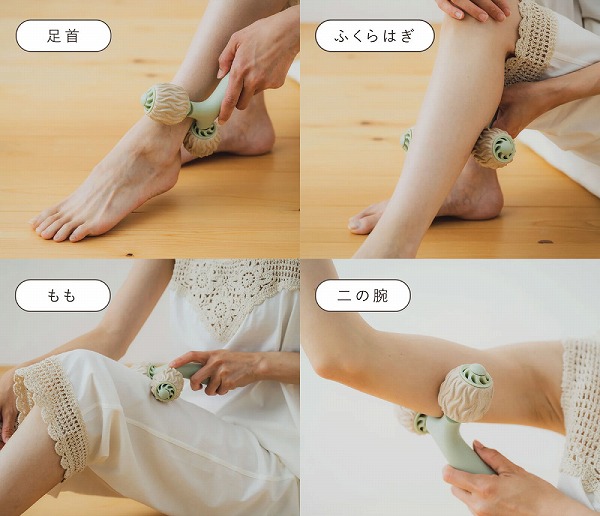 足首

ふくらはぎ

もも

二の腕