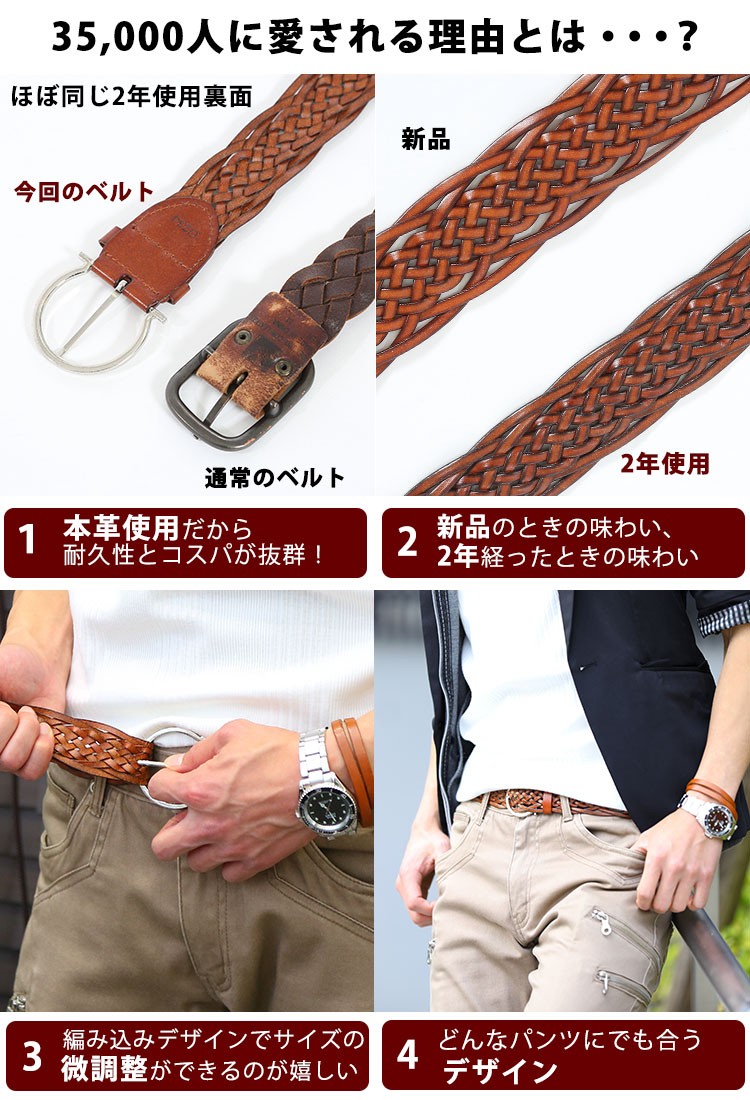 35,000人に愛される理由とは・・・?

ほぼ同じ2年使用裏面

今回のベルト

通常のベルト

新品

2年使用

1 本革使用だから耐久性とコスパが抜群！

2 新品のときの味わい、2年経ったときの味わい

3 編み込みデザインでサイズの微調整ができるのが嬉しい

4 どんなパンツにでも合うデザイン