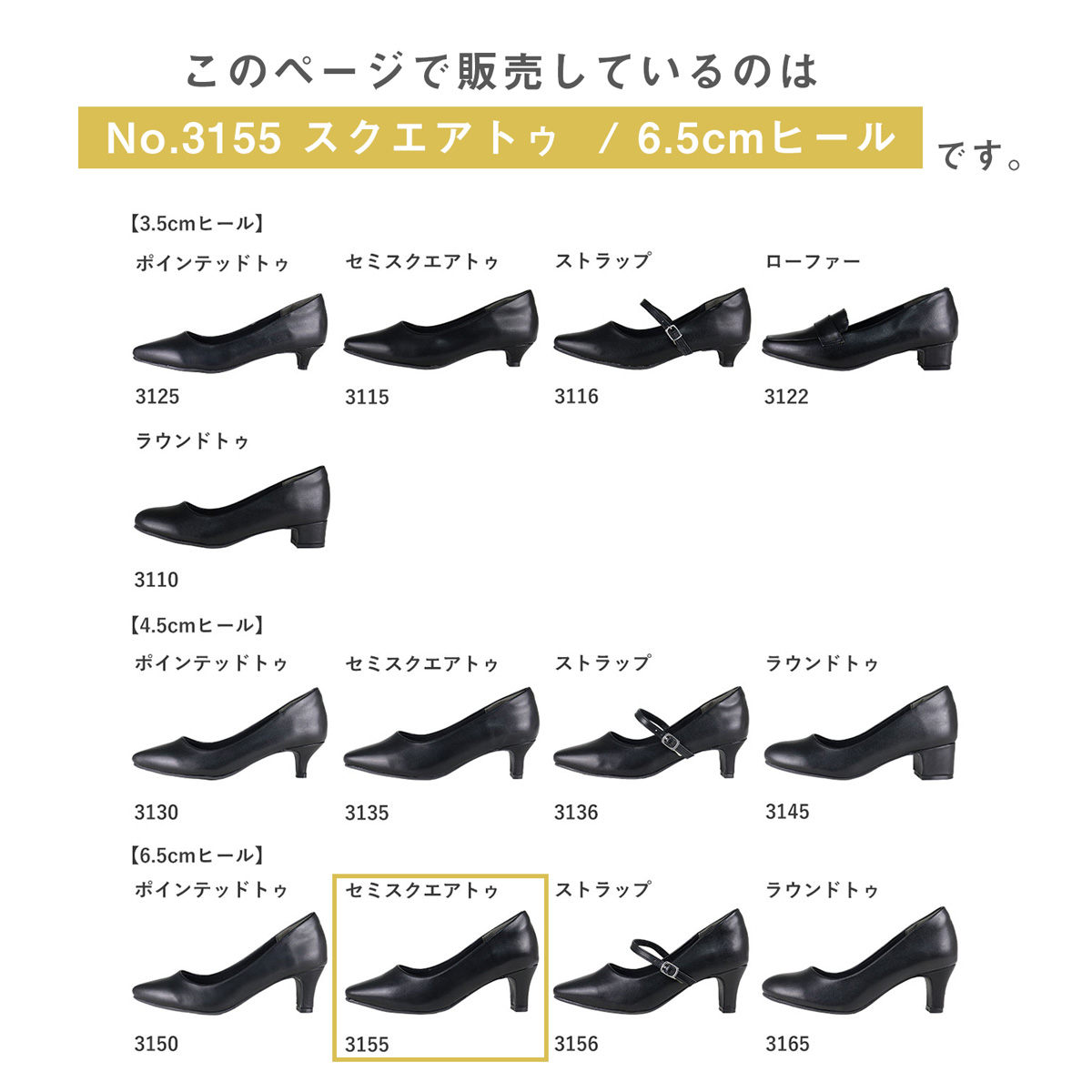 このページで販売しているのは

No.3155 スクエアトゥ / 6.5cmヒール です。

【3.5cmヒール】

ポインテッドトゥ
3125

セミスクエアトゥ
3115

ストラップ
3116

ローファー
3122

ラウンドトゥ
3110

【4.5cmヒール】

ポインテッドトゥ
3130

セミスクエアトゥ
3135

ストラップ
3136

ラウンドトゥ
3145

【6.5cmヒール】

ポインテッドトゥ
3150

セミスクエアトゥ
3155

ストラップ
3156

ラウンドトゥ
3165