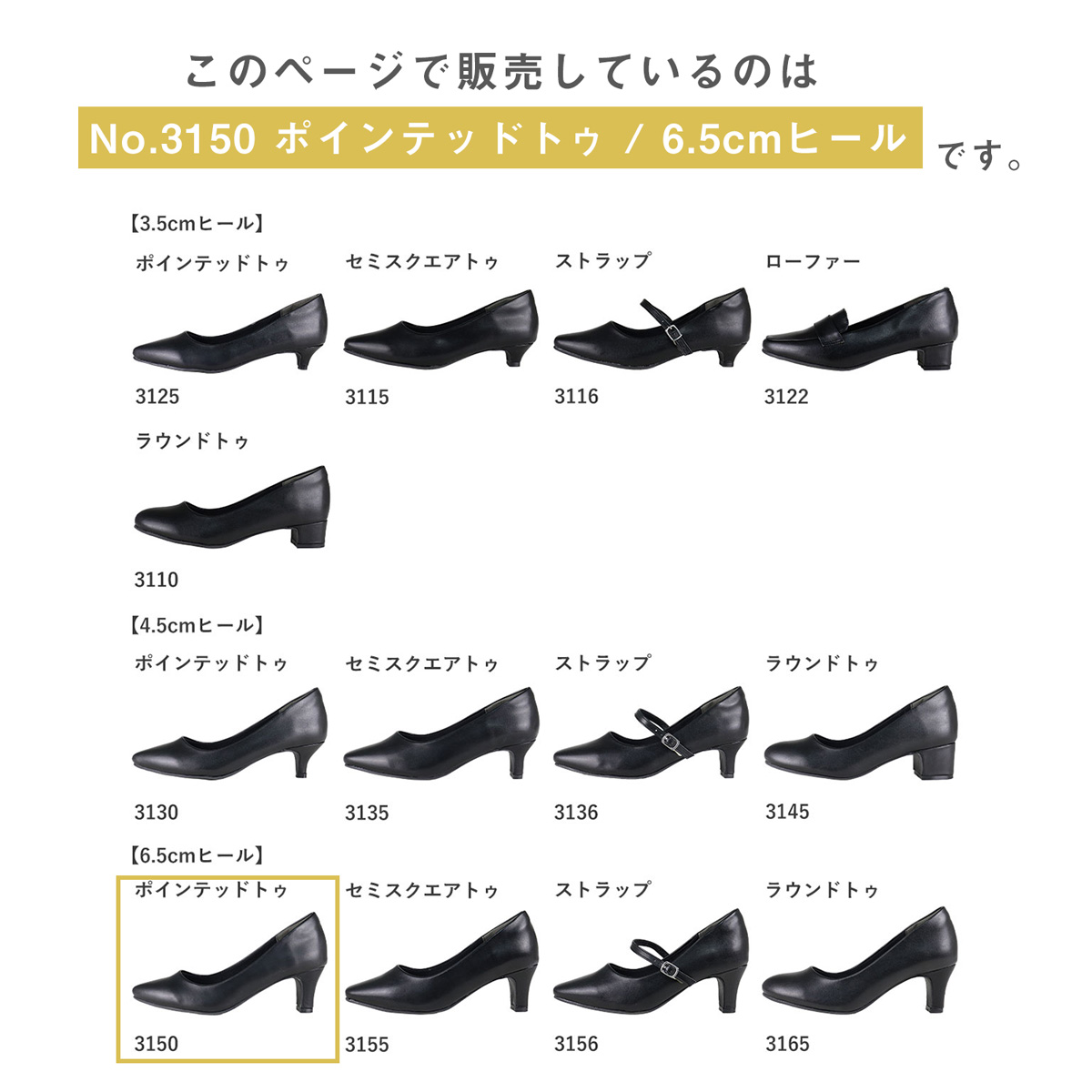 このページで販売しているのは

No.3150 ポインテッドトゥ / 6.5cmヒール です。

【3.5cmヒール】

ポインテッドトゥ
3125

セミスクエアトゥ
3115

ストラップ
3116

ローファー
3122

ラウンドトゥ
3110

【4.5cmヒール】

ポインテッドトゥ
3130

セミスクエアトゥ
3135

ストラップ
3136

ラウンドトゥ
3145

【6.5cmヒール】

ポインテッドトゥ
3150

セミスクエアトゥ
3155

ストラップ
3156

ラウンドトゥ
3165