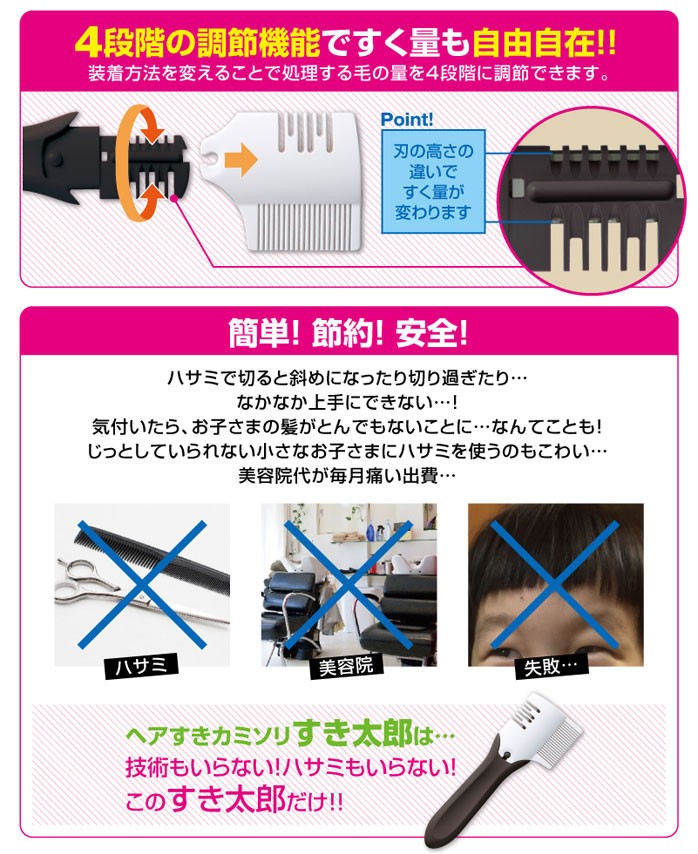 4段階の調節機能ですく量も自由自在!!
装着方法を変えることで処理する毛の量を4段階に調節できます。

Point!
刃の高さの違いですく量が変わります

簡単! 節約! 安全!

ハサミで切ると斜めになったり切り過ぎたり…
なかなか上手にできない…!
気付いたら、お子さまの髪がとんでもないことに…なんてことも!
じっとしていられない小さなお子さまにハサミを使うのもこわい…
美容院代が毎月痛い出費…

ハサミ

美容院

失敗…

ヘアすきカミソリすき太郎は…
技術もいらない!ハサミもいらない!
このすき太郎だけ!!