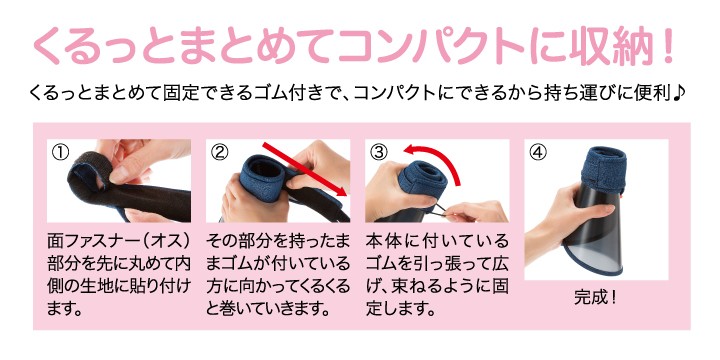 くるっとまとめてコンパクトに収納！

くるっとまとめて固定できるゴム付きで、コンパクトにできるから持ち運びに便利♪

①

面ファスナー（オス）部分を先に丸めて内側の生地に貼り付けます。

②

その部分を持ったままゴムが付いている方に向かってくるくると巻いていきます。

③

本体に付いているゴムを引っ張って広げ、束ねるように固定します。

④

完成！