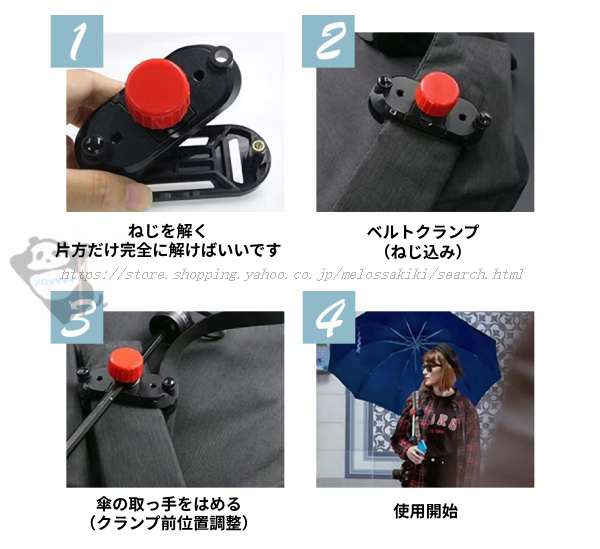 1

ねじを解く
片方だけ完全に解けばいいです

2

ベルトクランプ
(ねじ込み)

https://store.shopping.yahoo.co.jp/melossakiki/search.html

3

傘の取っ手をはめる
(クランプ前位置調整)

4

使用開始