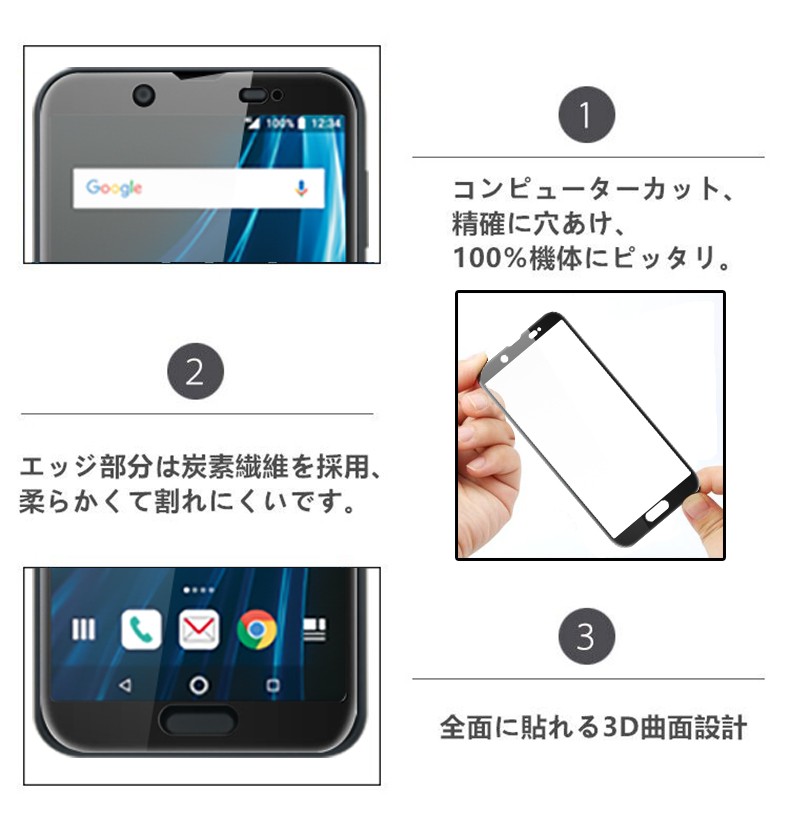 100% 12:34

Google

1

コンピューターカット、
精確に穴あけ、
100%機体にピッタリ。

2

エッジ部分は炭素繊維を採用、
柔らかくて割れにくいです。

3

全面に貼れる3D曲面設計