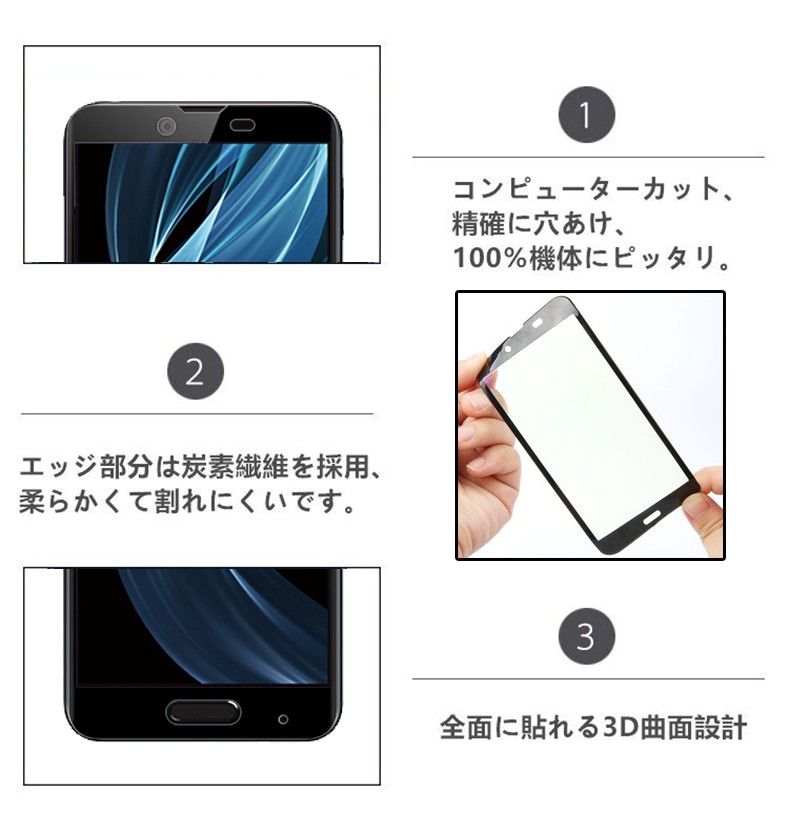 1

コンピューターカット、
精確に穴あけ、
100%機体にピッタリ。

2

エッジ部分は炭素繊維を採用、
柔らかくて割れにくいです。

3

全面に貼れる3D曲面設計