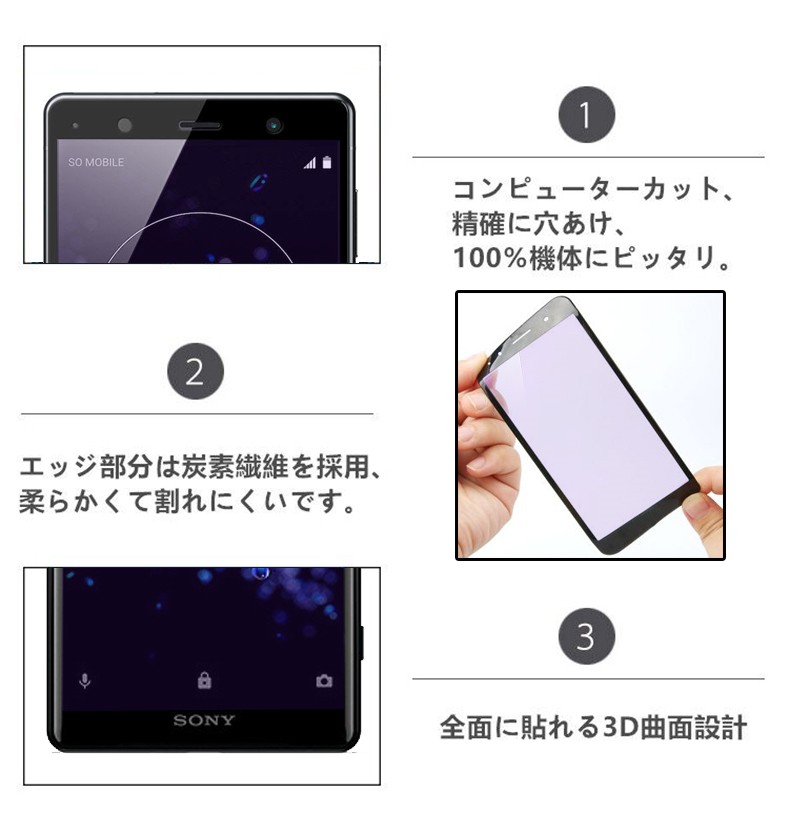 SO MOBILE

1

コンピューターカット、
精確に穴あけ、
100%機体にピッタリ。

2

エッジ部分は炭素繊維を採用、
柔らかくて割れにくいです。

SONY

3

全面に貼れる3D曲面設計