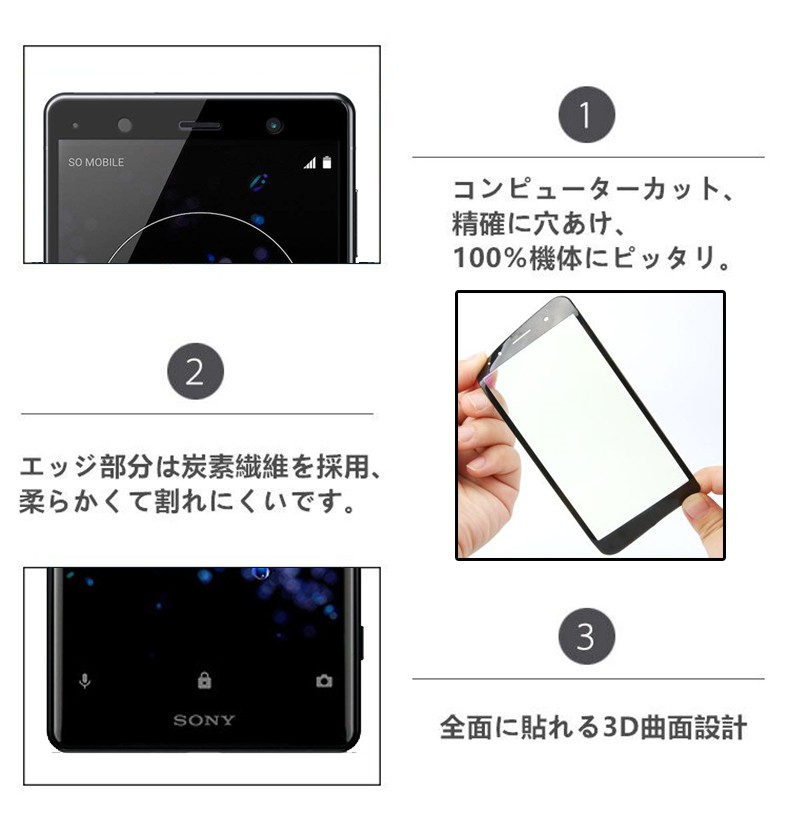 SO MOBILE

1

コンピューターカット、
精確に穴あけ、
100%機体にピッタリ。

2

エッジ部分は炭素繊維を採用、
柔らかくて割れにくいです。

SONY

3

全面に貼れる3D曲面設計