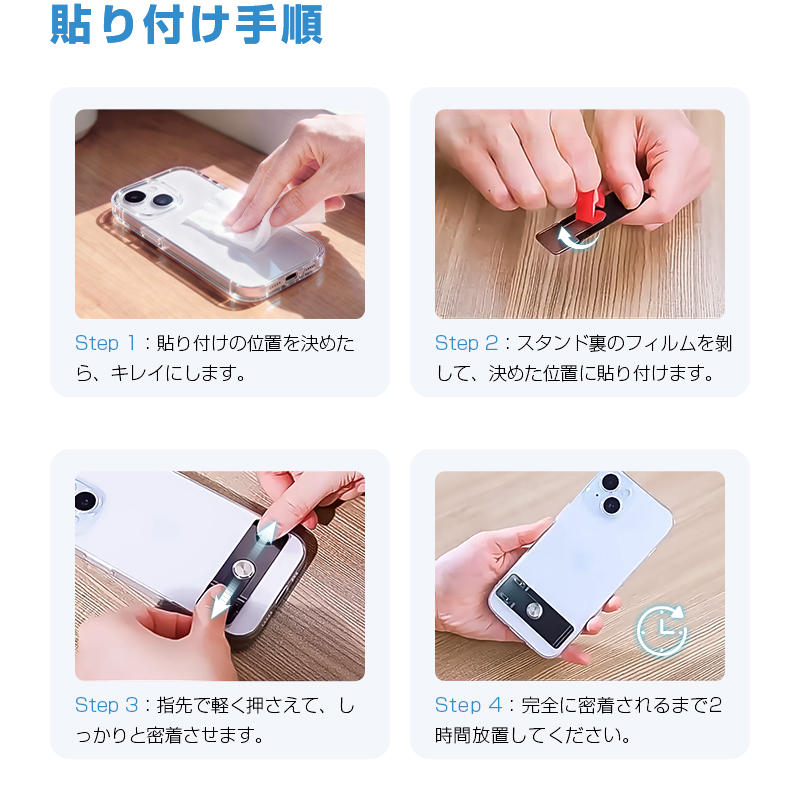 貼り付け手順

Step 1：貼り付けの位置を決めたら、キレイにします。

Step 2：スタンド裏のフィルムを剥して、決めた位置に貼り付けます。

Step 3：指先で軽く押さえて、しっかりと密着させます。

Step 4：完全に密着されるまで2時間放置してください。