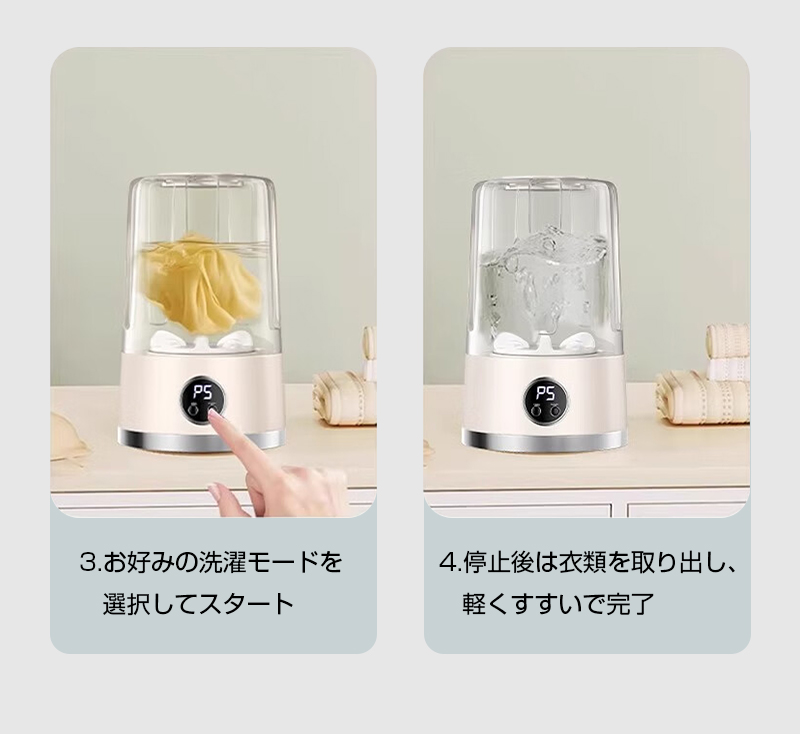 P5

3.お好みの洗濯モードを選択してスタート

P5

4.停止後は衣類を取り出し、軽くすすいで完了