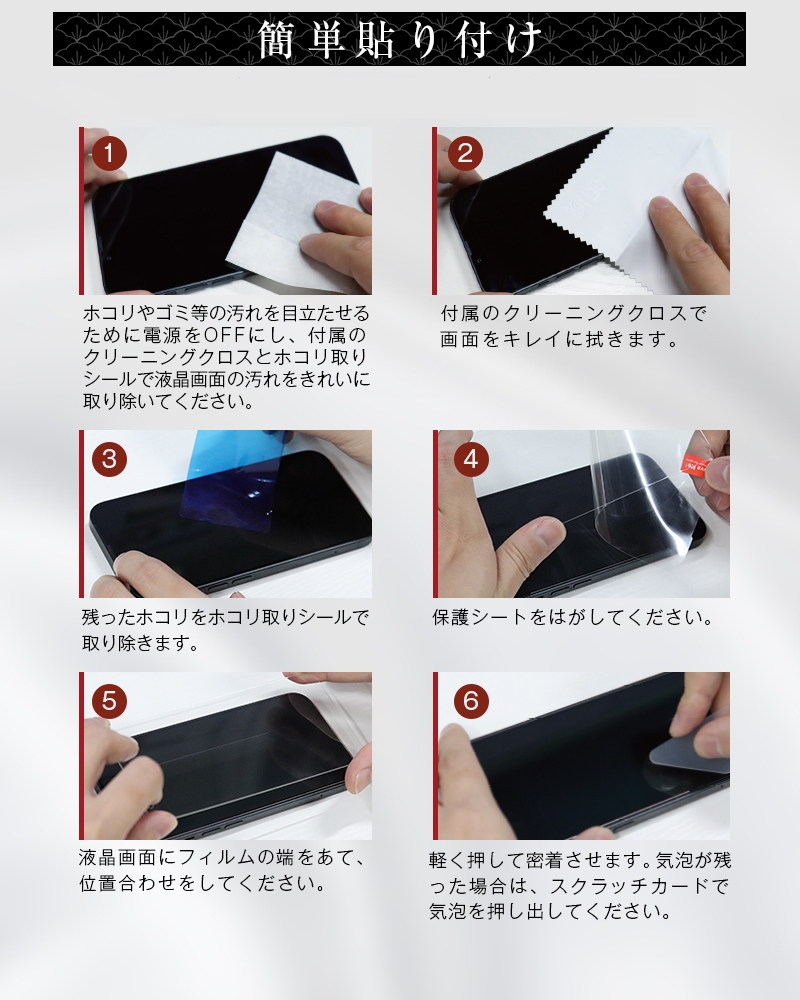 簡単貼り付け

1

ホコリやゴミ等の汚れを目立たせるために電源をOFFにし、付属のクリーニングクロスとホコリ取りシールで液晶画面の汚れをきれいに取り除いてください。

2

付属のクリーニングクロスで画面をキレイに拭きます。

3

残ったホコリをホコリ取りシールで取り除きます。

4

保護シートをはがしてください。

5

液晶画面にフィルムの端をあて、位置合わせをしてください。

6

軽く押して密着させます。気泡が残った場合は、スクラッチカードで気泡を押し出してください。