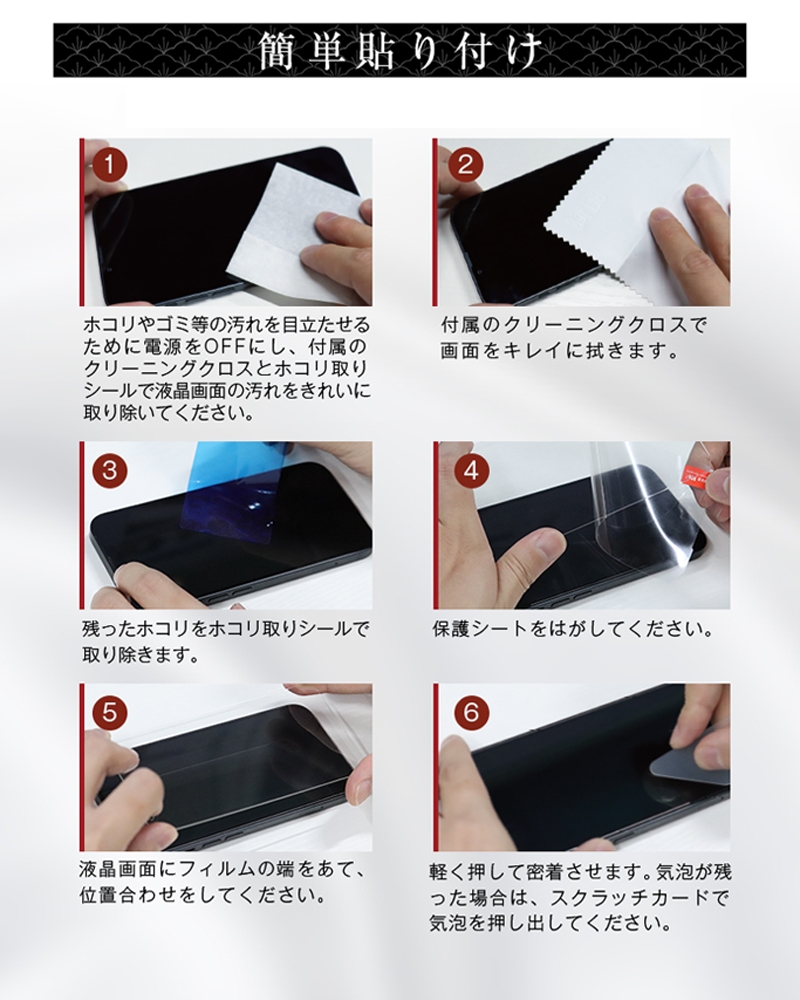 簡単貼り付け

1

ホコリやゴミ等の汚れを目立たせるために電源をOFFにし、付属のクリーニングクロスとホコリ取りシールで液晶画面の汚れをきれいに取り除いてください。

2

付属のクリーニングクロスで画面をキレイに拭きます。

3

残ったホコリをホコリ取りシールで取り除きます。

4

保護シートをはがしてください。

5

液晶画面にフィルムの端をあて、位置合わせをしてください。

6

軽く押して密着させます。気泡が残った場合は、スクラッチカードで気泡を押し出してください。