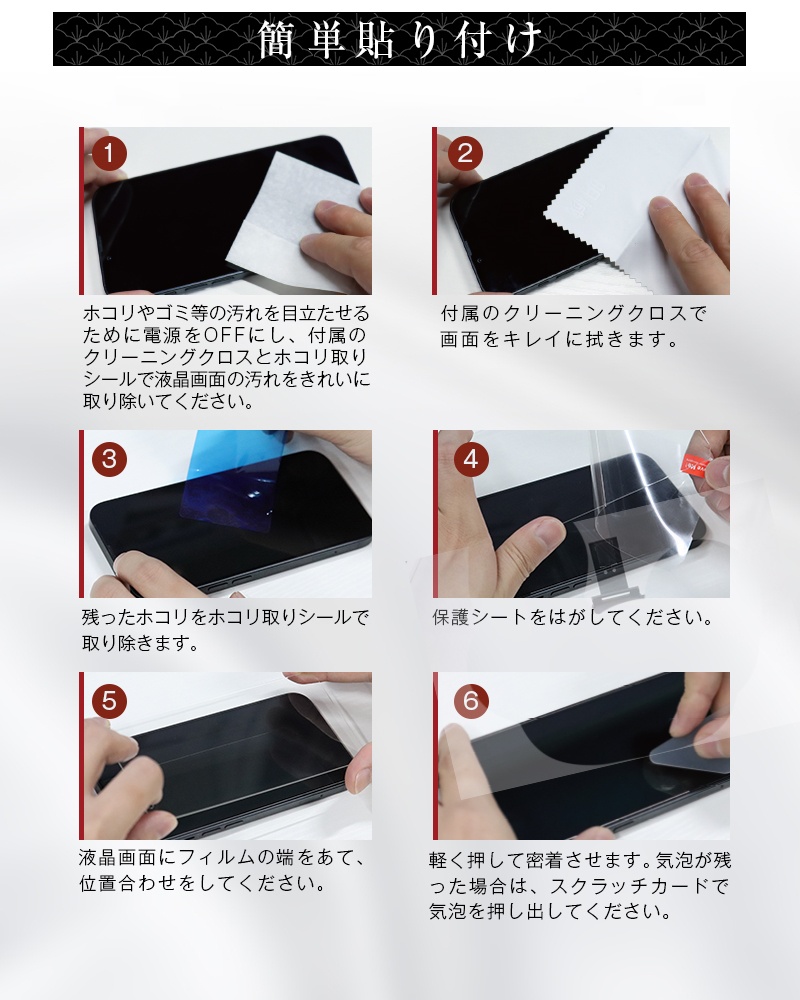 簡単貼り付け

1
ホコリやゴミ等の汚れを目立たせるために電源をOFFにし、付属のクリーニングクロスとホコリ取りシールで液晶画面の汚れをきれいに取り除いてください。

2
付属のクリーニングクロスで画面をキレイに拭きます。

3
残ったホコリをホコリ取りシールで取り除きます。

4
保護シートをはがしてください。

5
液晶画面にフィルムの端をあて、位置合わせをしてください。

6
軽く押して密着させます。気泡が残った場合は、スクラッチカードで気泡を押し出してください。