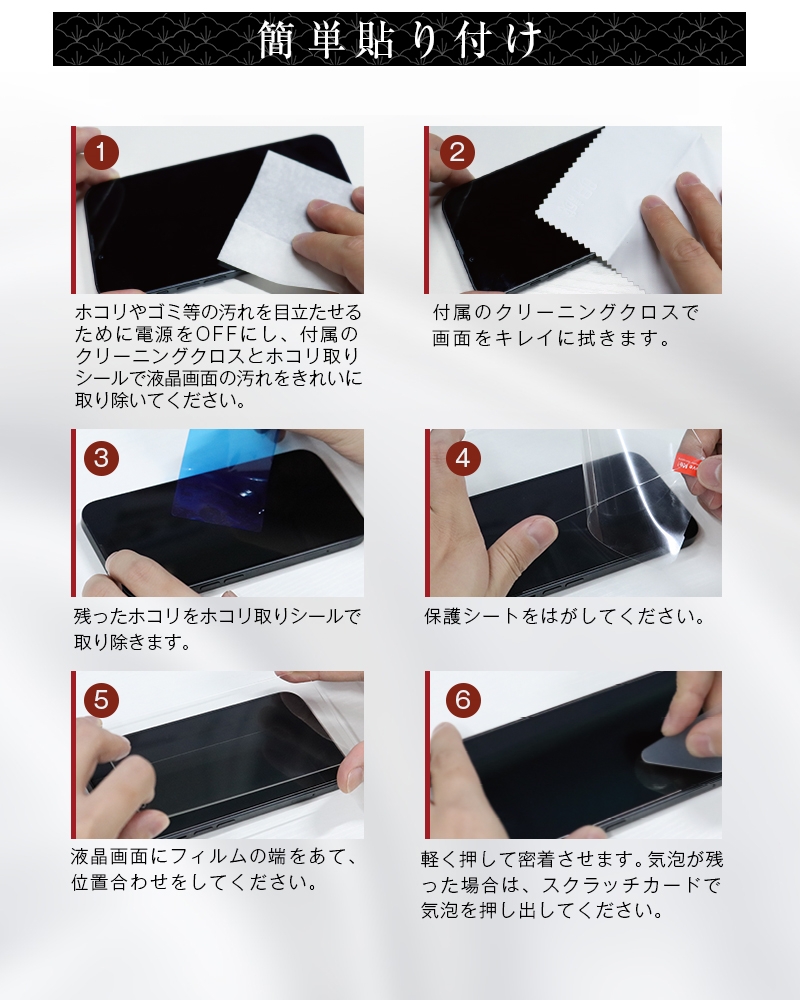 簡単貼り付け

1

ホコリやゴミ等の汚れを目立たせるために電源をOFFにし、付属のクリーニングクロスとホコリ取りシールで液晶画面の汚れをきれいに取り除いてください。

2

付属のクリーニングクロスで画面をキレイに拭きます。

3

残ったホコリをホコリ取りシールで取り除きます。

4

保護シートをはがしてください。

5

液晶画面にフィルムの端をあて、位置合わせをしてください。

6

軽く押して密着させます。気泡が残った場合は、スクラッチカードで気泡を押し出してください。