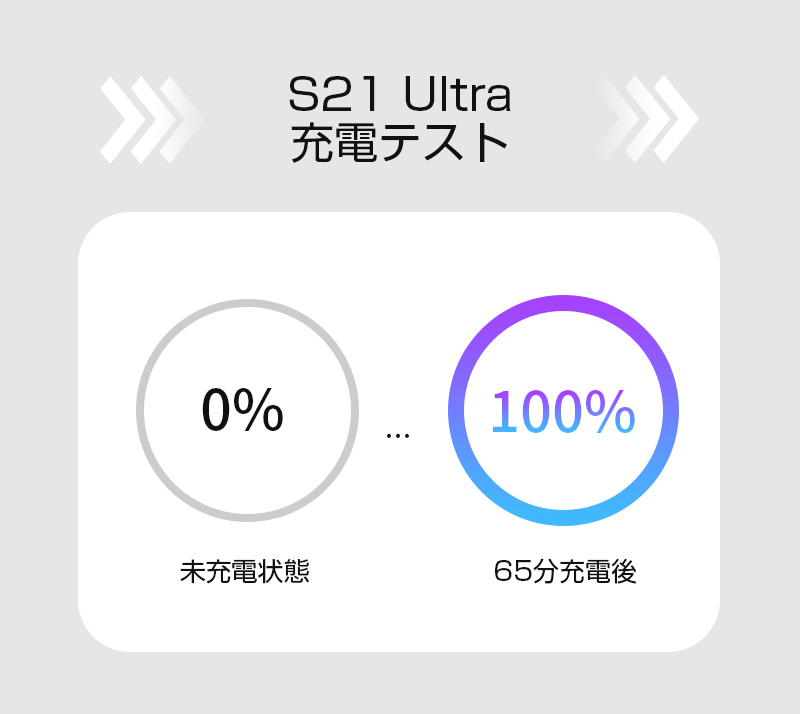 S21 Ultra
充電テスト

0%

...

100%

未充電状態

65分充電後