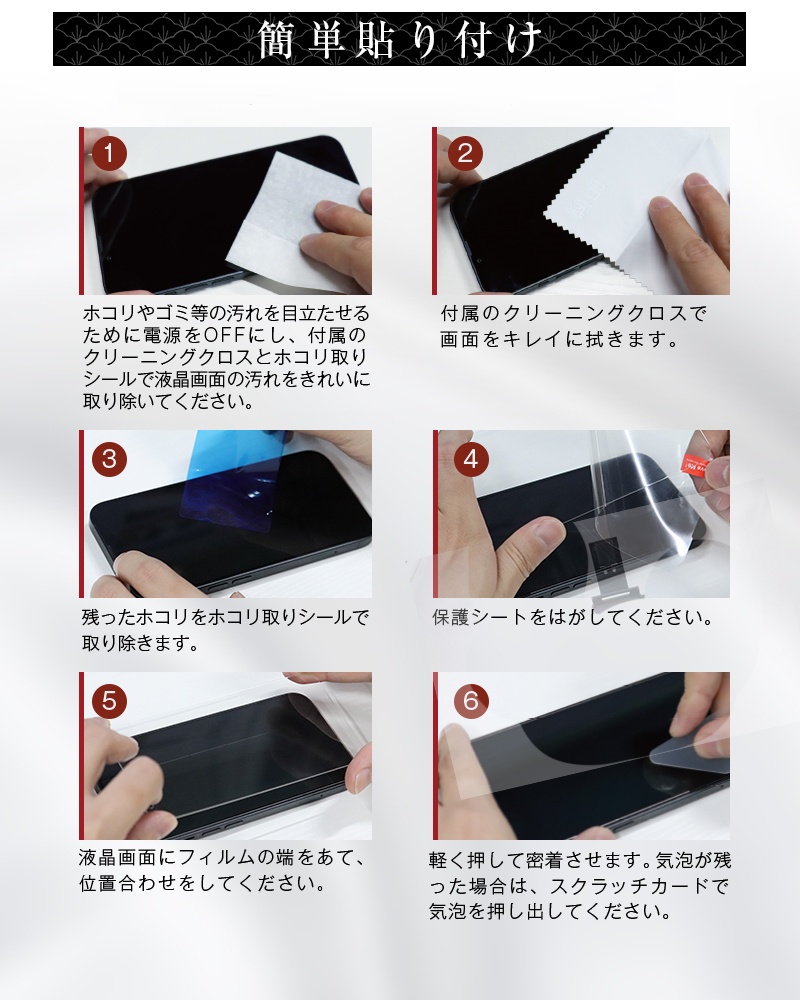 簡単貼り付け

1
ホコリやゴミ等の汚れを目立たせるために電源をOFFにし、付属のクリーニングクロスとホコリ取りシールで液晶画面の汚れをきれいに取り除いてください。

2
付属のクリーニングクロスで画面をキレイに拭きます。

3
残ったホコリをホコリ取りシールで取り除きます。

4
保護シートをはがしてください。

5
液晶画面にフィルムの端をあて、位置合わせをしてください。

6
軽く押して密着させます。気泡が残った場合は、スクラッチカードで気泡を押し出してください。