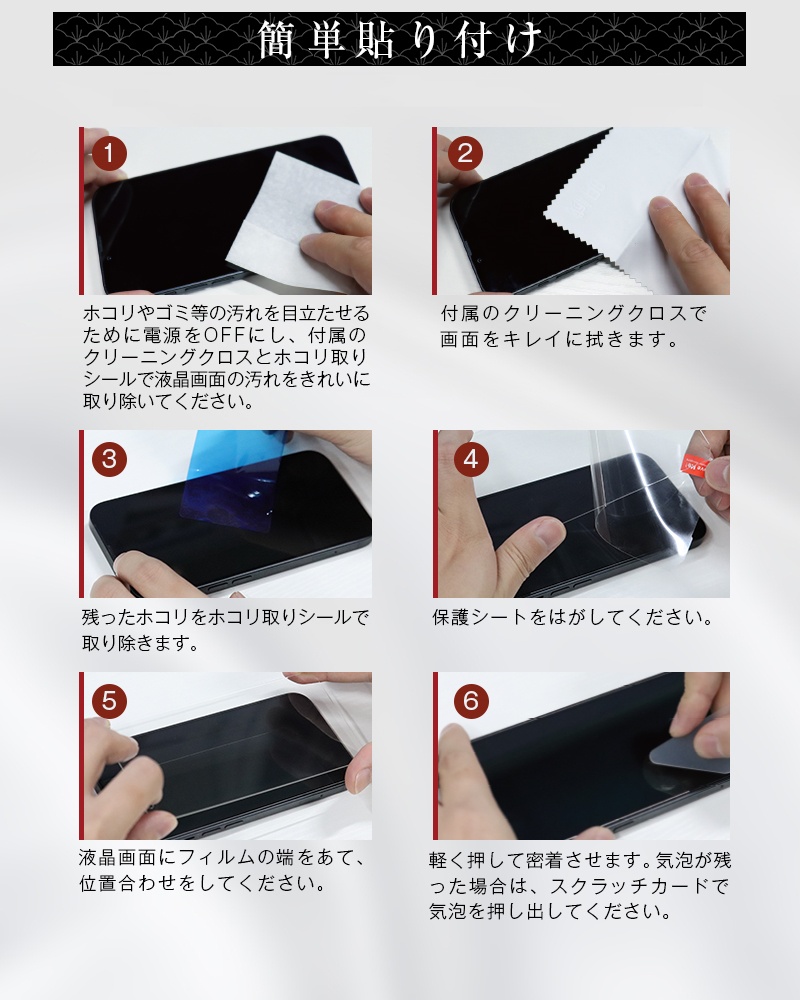 簡単貼り付け

1

ホコリやゴミ等の汚れを目立たせるために電源をOFFにし、付属のクリーニングクロスとホコリ取りシールで液晶画面の汚れをきれいに取り除いてください。

2

付属のクリーニングクロスで画面をキレイに拭きます。

3

残ったホコリをホコリ取りシールで取り除きます。

4

保護シートをはがしてください。

5

液晶画面にフィルムの端をあて、位置合わせをしてください。

6

軽く押して密着させます。気泡が残った場合は、スクラッチカードで気泡を押し出してください。