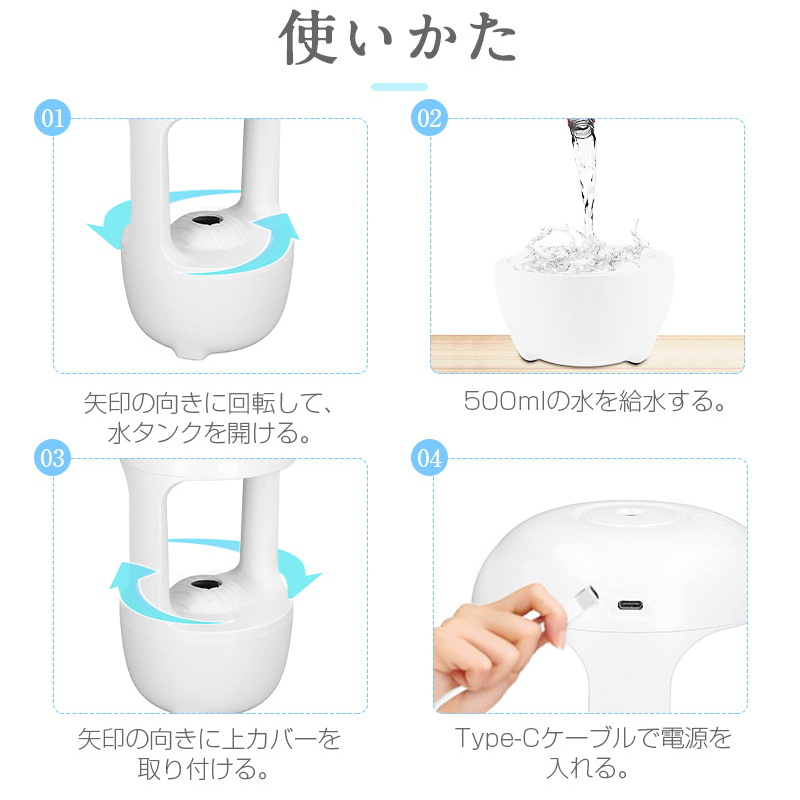 使いかた

01

矢印の向きに回転して、水タンクを開ける。

02

500mlの水を給水する。

03

矢印の向きに上カバーを取り付ける。

04

Type-Cケーブルで電源を入れる。