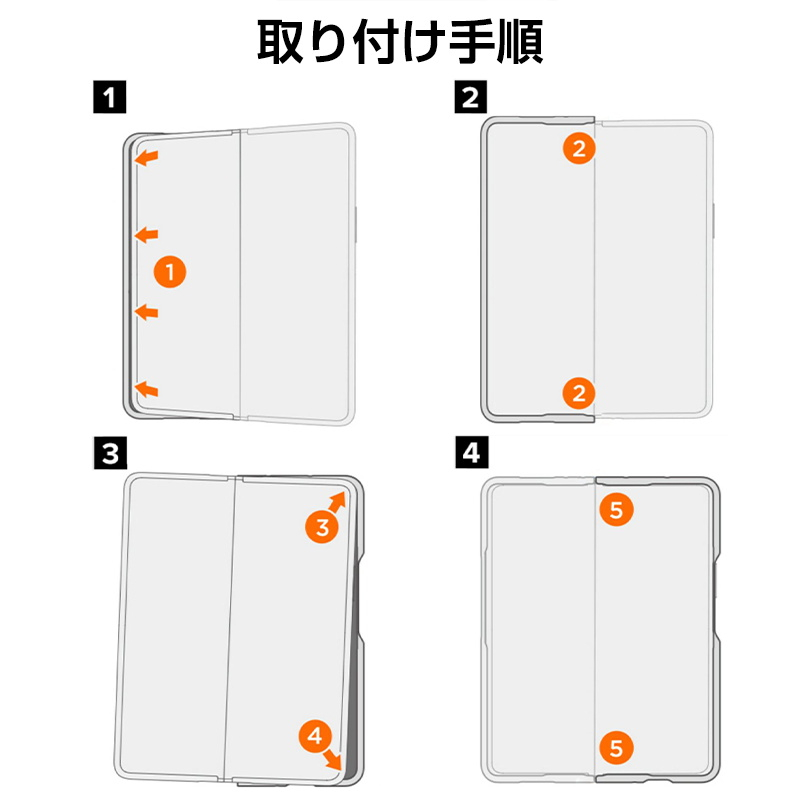 取り付け手順

1
1

2
2
2

3
3
4

4
5
5