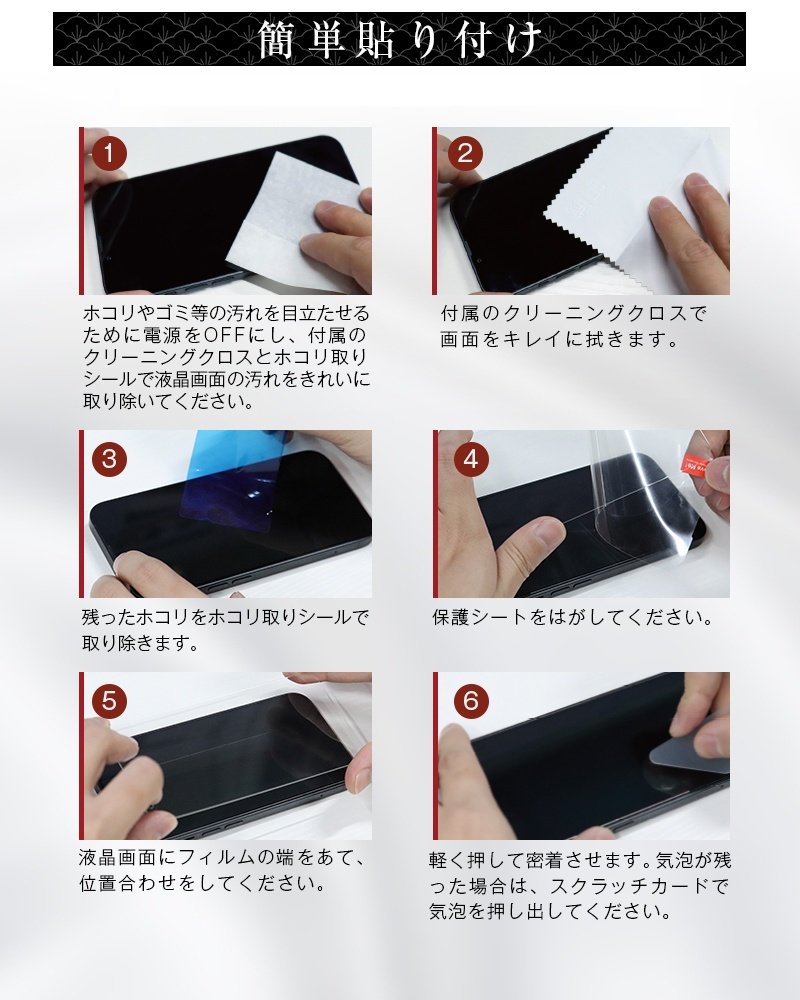 簡単貼り付け

1
ホコリやゴミ等の汚れを目立たせるために電源をOFFにし、付属のクリーニングクロスとホコリ取りシールで液晶画面の汚れをきれいに取り除いてください。

2
付属のクリーニングクロスで画面をキレイに拭きます。

3
残ったホコリをホコリ取りシールで取り除きます。

4
保護シートをはがしてください。

5
液晶画面にフィルムの端をあて、位置合わせをしてください。

6
軽く押して密着させます。気泡が残った場合は、スクラッチカードで気泡を押し出してください。