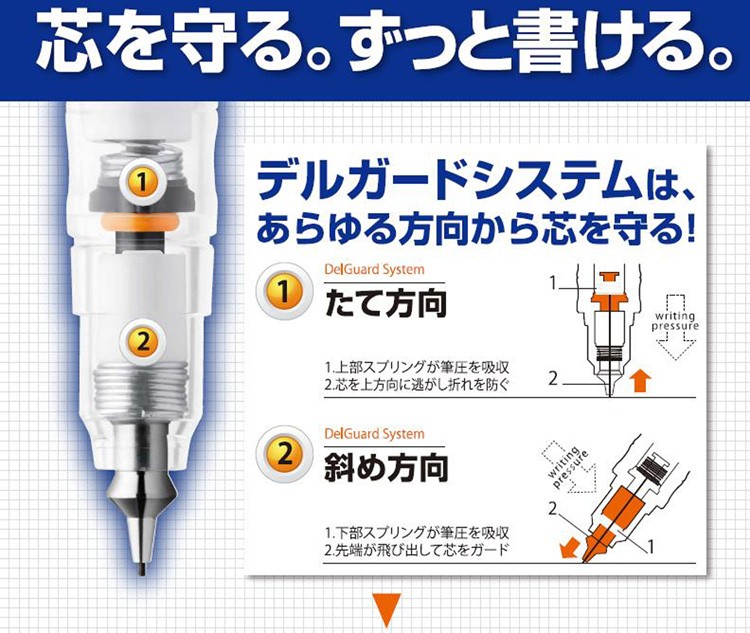 芯を守る。ずっと書ける。

1

2

デルガードシステムは、あらゆる方向から芯を守る!

1 DelGuard System
たて方向

1.上部スプリングが筆圧を吸収
2.芯を上方向に逃がし折れを防ぐ

1
2
writing pressure

2 DelGuard System
斜め方向

1.下部スプリングが筆圧を吸収
2.先端が飛び出して芯をガード

writing pressure
2
1