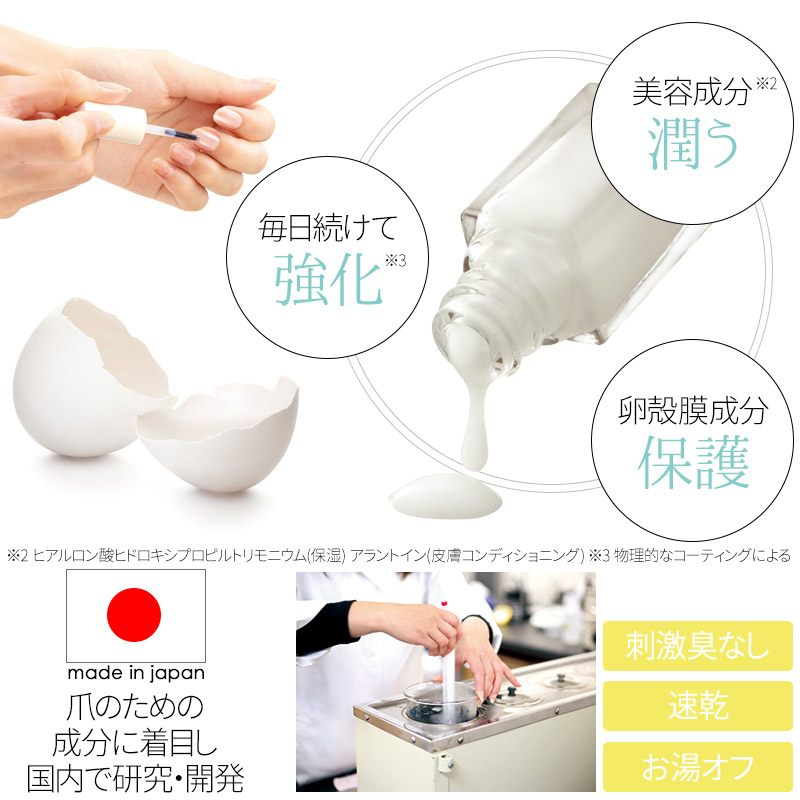 美容成分※2
潤う

毎日続けて
強化※3

卵殻膜成分
保護

※2 ヒアルロン酸ヒドロキシプロピルトリモニウム(保湿) アラントイン(皮膚コンディショニング) ※3 物理的なコーティングによる

made in japan

爪のための
成分に着目し
国内で研究・開発

刺激臭なし

速乾

お湯オフ