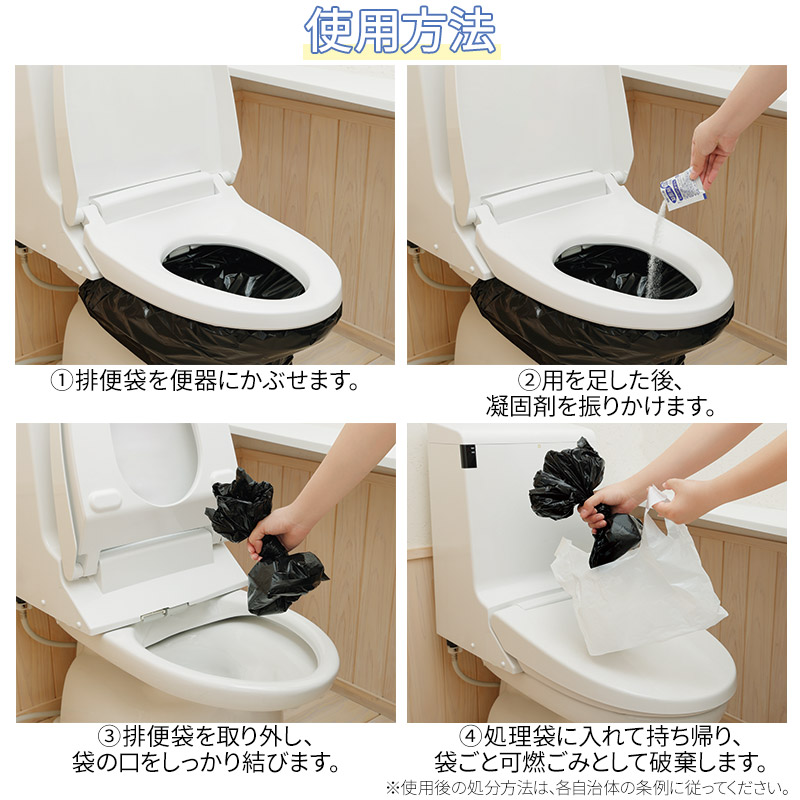 使用方法

①排便袋を便器にかぶせます。

②用を足した後、凝固剤を振りかけます。

③排便袋を取り外し、袋の口をしっかり結びます。

④処理袋に入れて持ち帰り、袋ごと可燃ごみとして破棄します。

※使用後の処分方法は、各自治体の条例に従ってください。