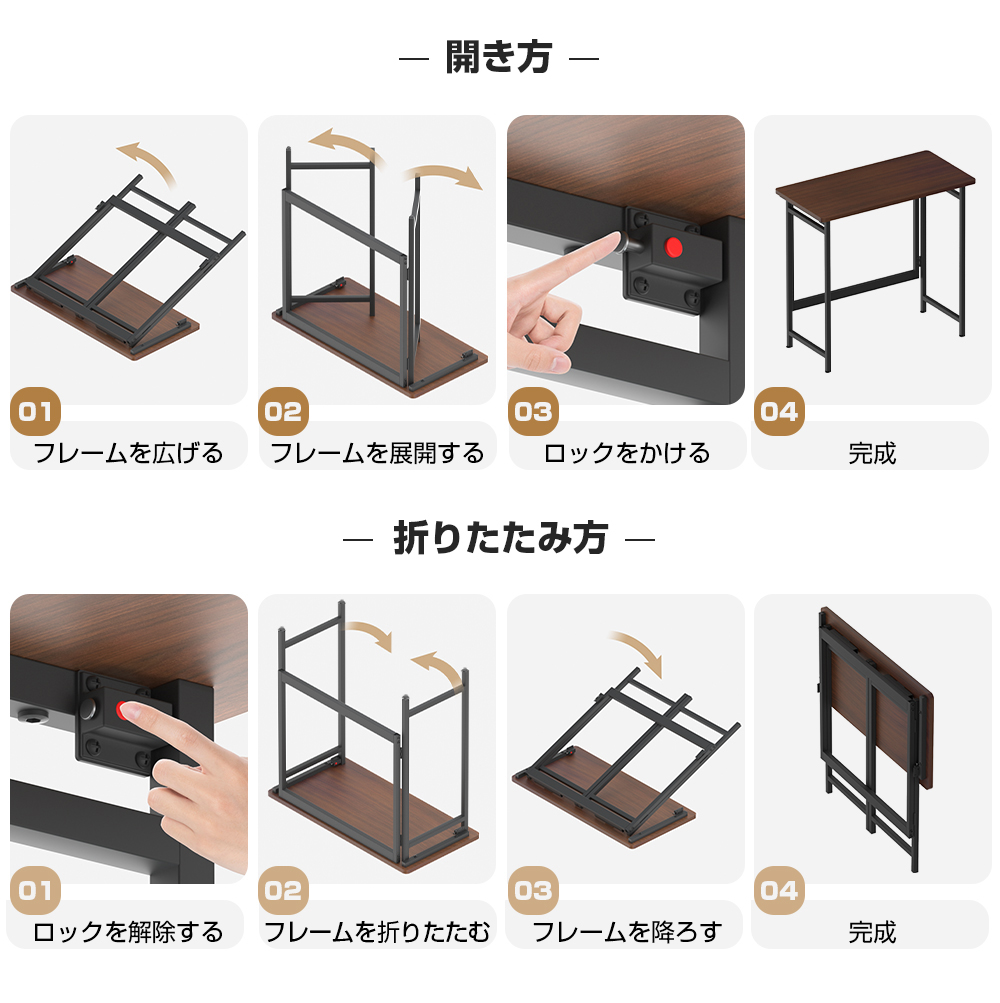 — 開き方 —

01
フレームを広げる

02
フレームを展開する

03
ロックをかける

04
完成

— 折りたたみ方 —

01
ロックを解除する

02
フレームを折りたたむ

03
フレームを降ろす

04
完成