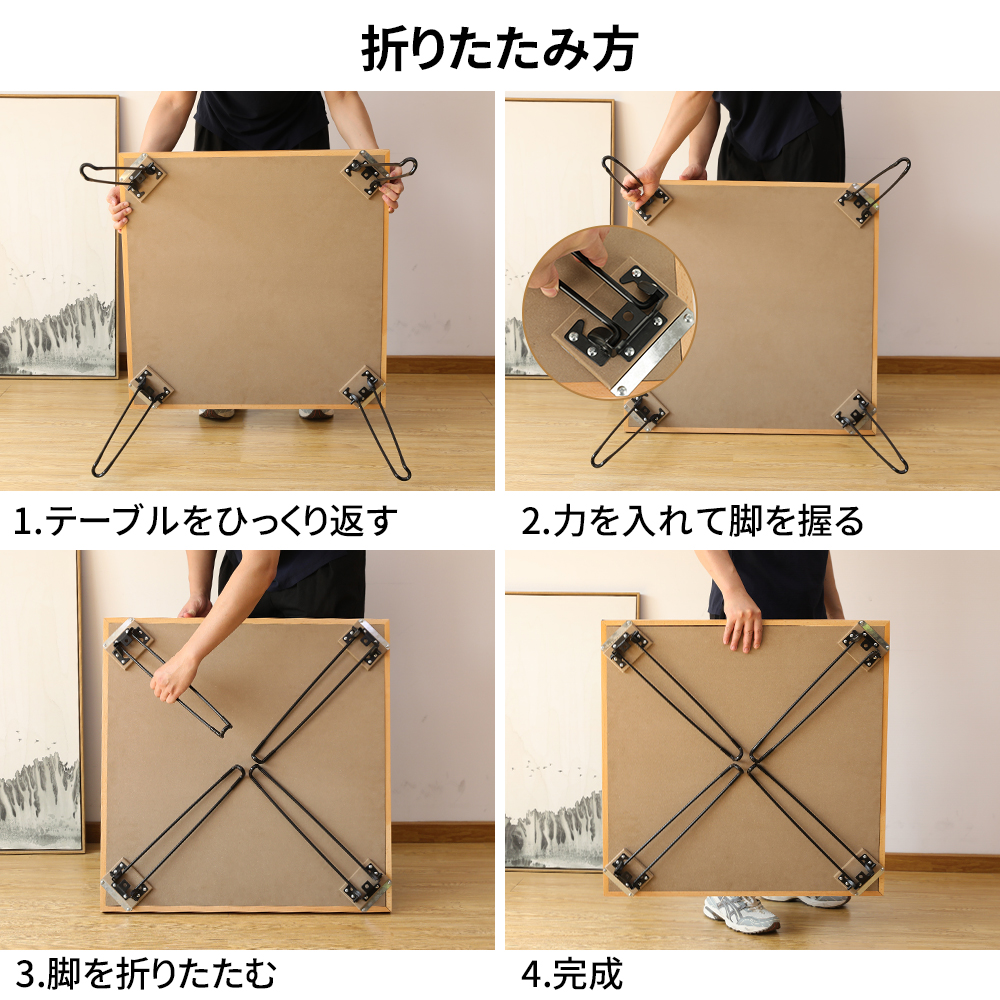 折りたたみ方

1.テーブルをひっくり返す

2.力を入れて脚を握る

3.脚を折りたたむ

4.完成