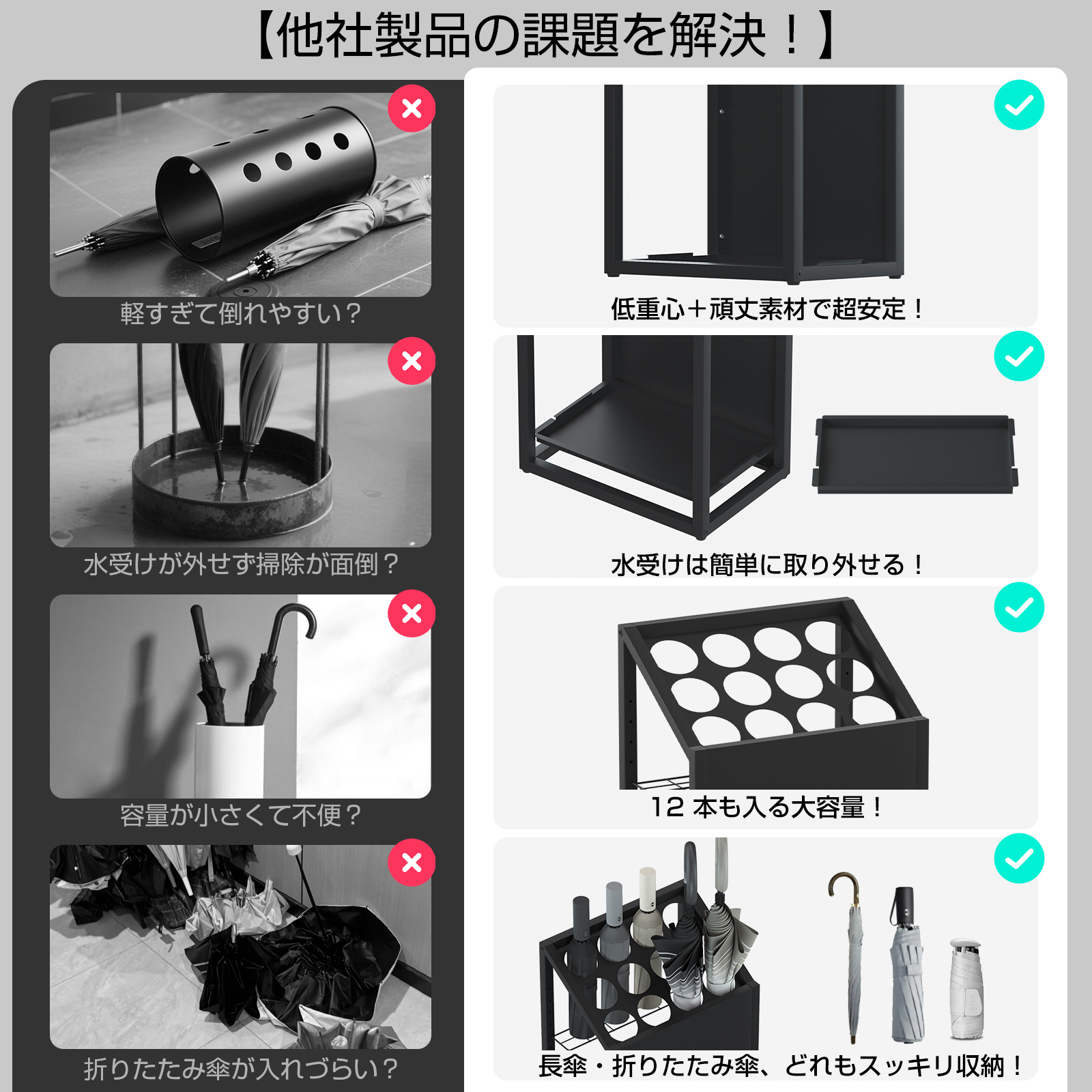 【他社製品の課題を解決！】

軽すぎて倒れやすい？

水受けが外せず掃除が面倒？

容量が小さくて不便？

折りたたみ傘が入れづらい？

低重心＋頑丈素材で超安定！

水受けは簡単に取り外せる！

12 本も入る大容量！

長傘・折りたたみ傘、どれもスッキリ収納！