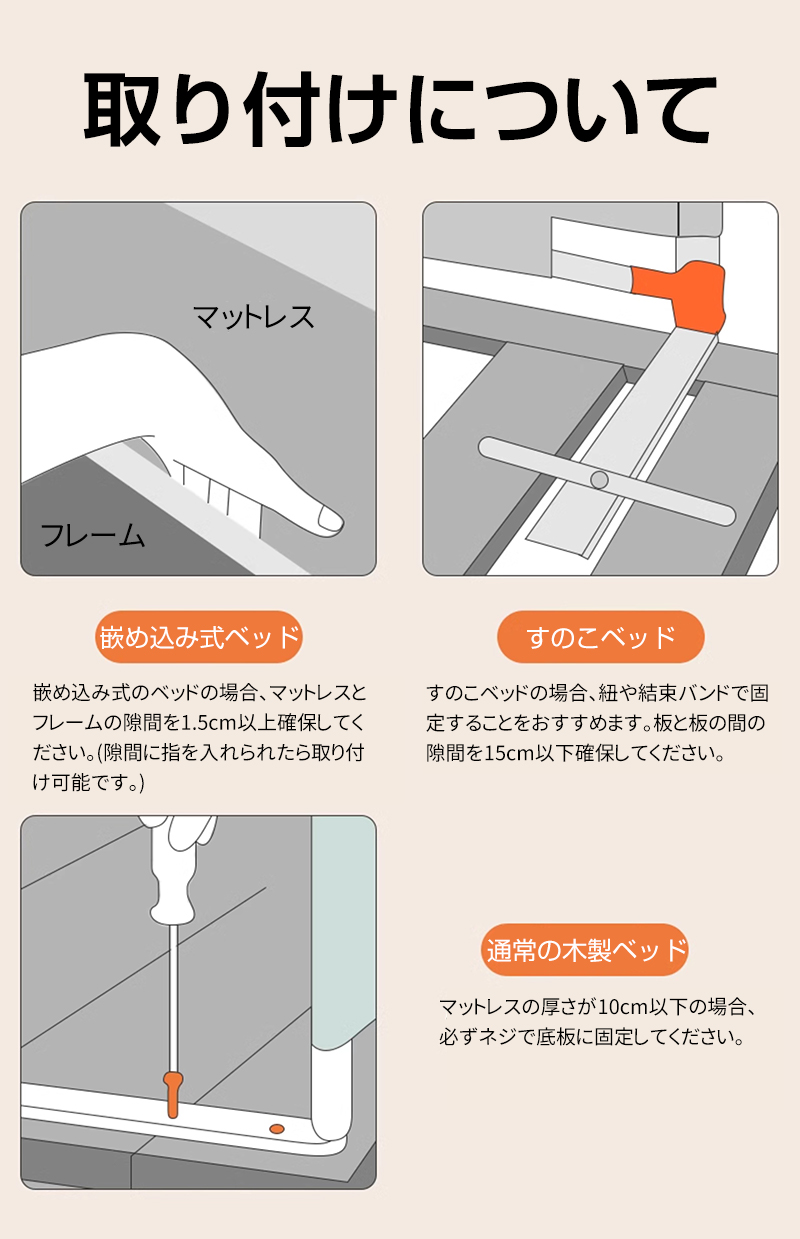 取り付けについて

マットレス

フレーム

嵌め込み式ベッド

嵌め込み式のベッドの場合、マットレスとフレームの隙間を1.5cm以上確保してください。(隙間に指を入れられたら取り付け可能です。)

すのこベッド

すのこベッドの場合、紐や結束バンドで固定することをおすすめます。板と板の間の隙間を15cm以下確保してください。

通常の木製ベッド

マットレスの厚さが10cm以下の場合、必ずネジで底板に固定してください。