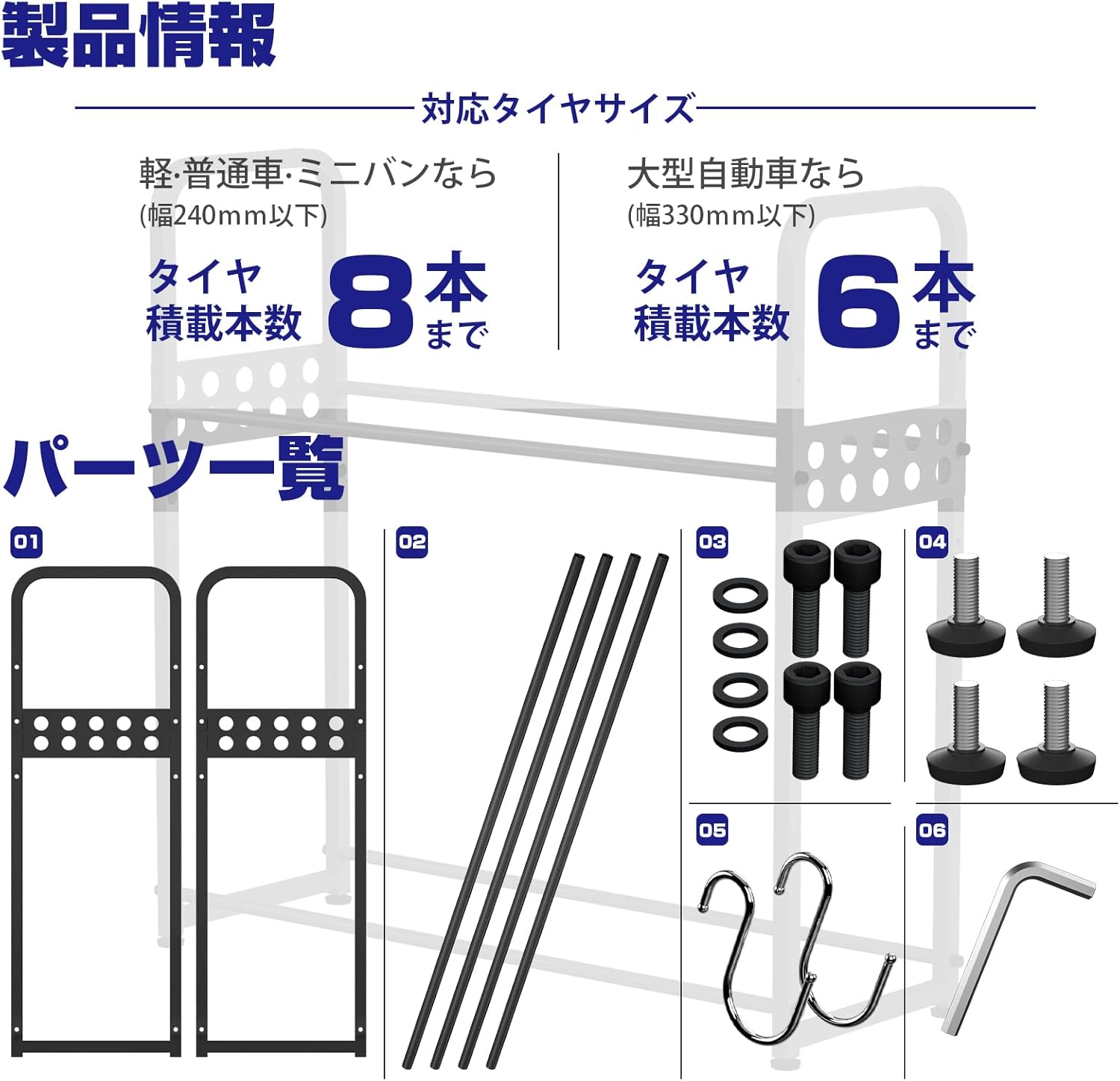 製品情報

対応タイヤサイズ

軽·普通車·ミニバンなら
(幅240mm以下)

タイヤ
積載本数 8本まで

大型自動車なら
(幅330mm以下)

タイヤ
積載本数 6本まで

パーツ一覧

01

02

03

04

05

06